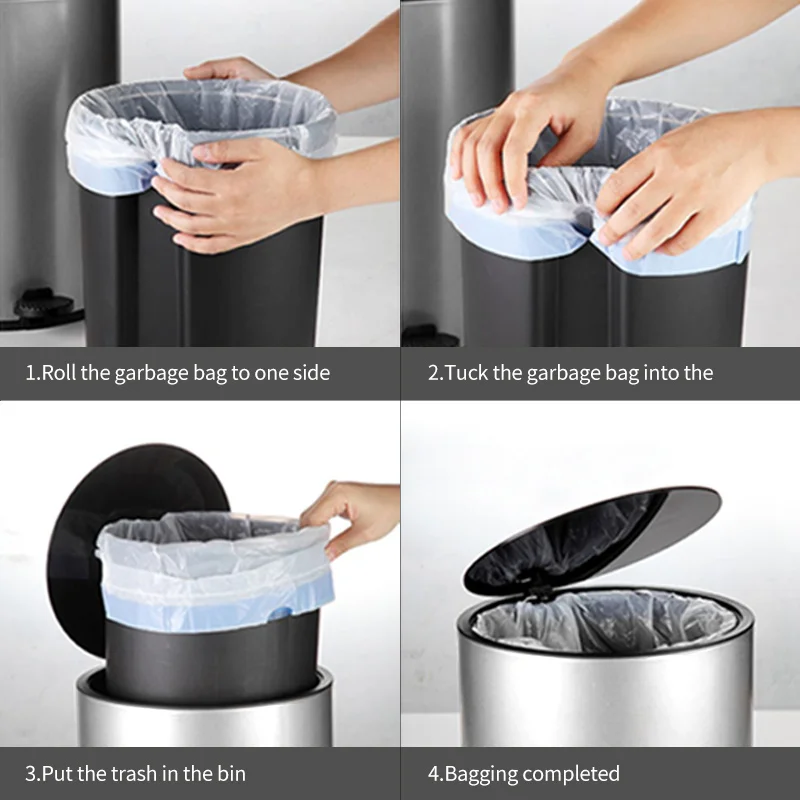 1.Roll the garbage bag to one side

2.Tuck the garbage bag into the

3.Put the trash in the bin

4.Bagging completed