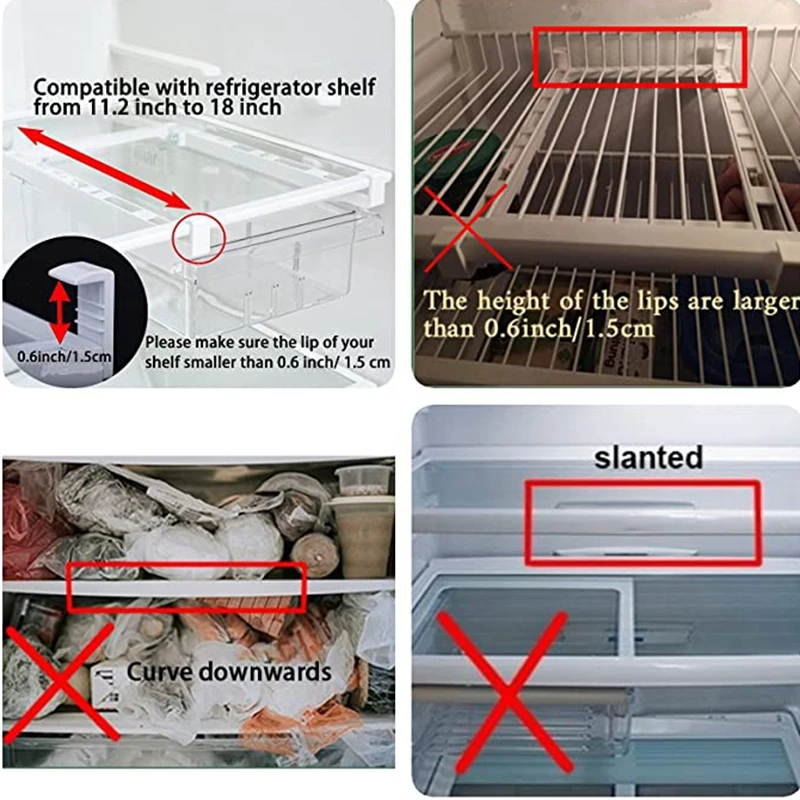 Compatible with refrigerator shelf from 11.2 inch to 18 inch

0.6inch/1.5cm

Please make sure the lip of your shelf smaller than 0.6 inch/ 1.5 cm

The height of the lips are larger than 0.6inch/1.5cm

Curve downwards

slanted