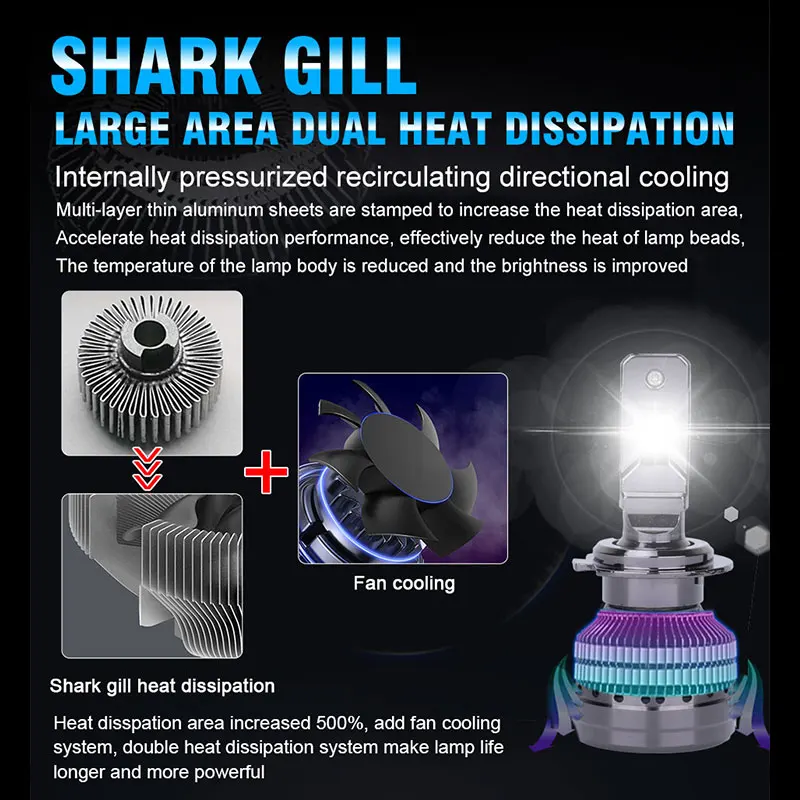 SHARK GILL
LARGE AREA DUAL HEAT DISSIPATION

Internally pressurized recirculating directional cooling

Multi-layer thin aluminum sheets are stamped to increase the heat dissipation area, Accelerate heat dissipation performance, effectively reduce the heat of lamp beads, The temperature of the lamp body is reduced and the brightness is improved

Fan cooling

Shark gill heat dissipation

Heat disspation area increased 500%, add fan cooling system, double heat dissipation system make lamp life longer and more powerful