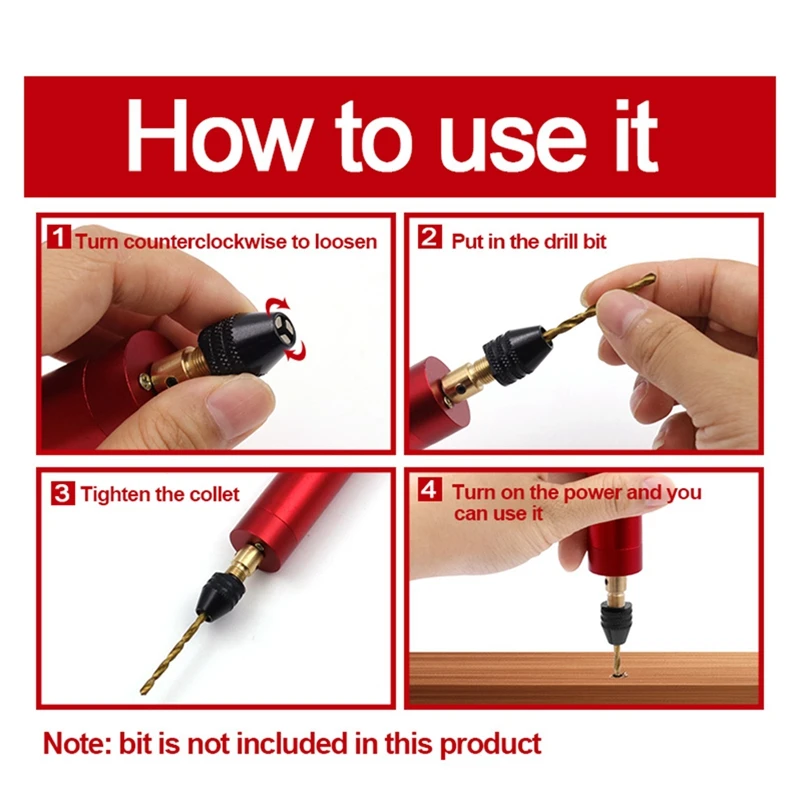 How to use it

1 Turn counterclockwise to loosen

2 Put in the drill bit

3 Tighten the collet

4 Turn on the power and you can use it

Note: bit is not included in this product