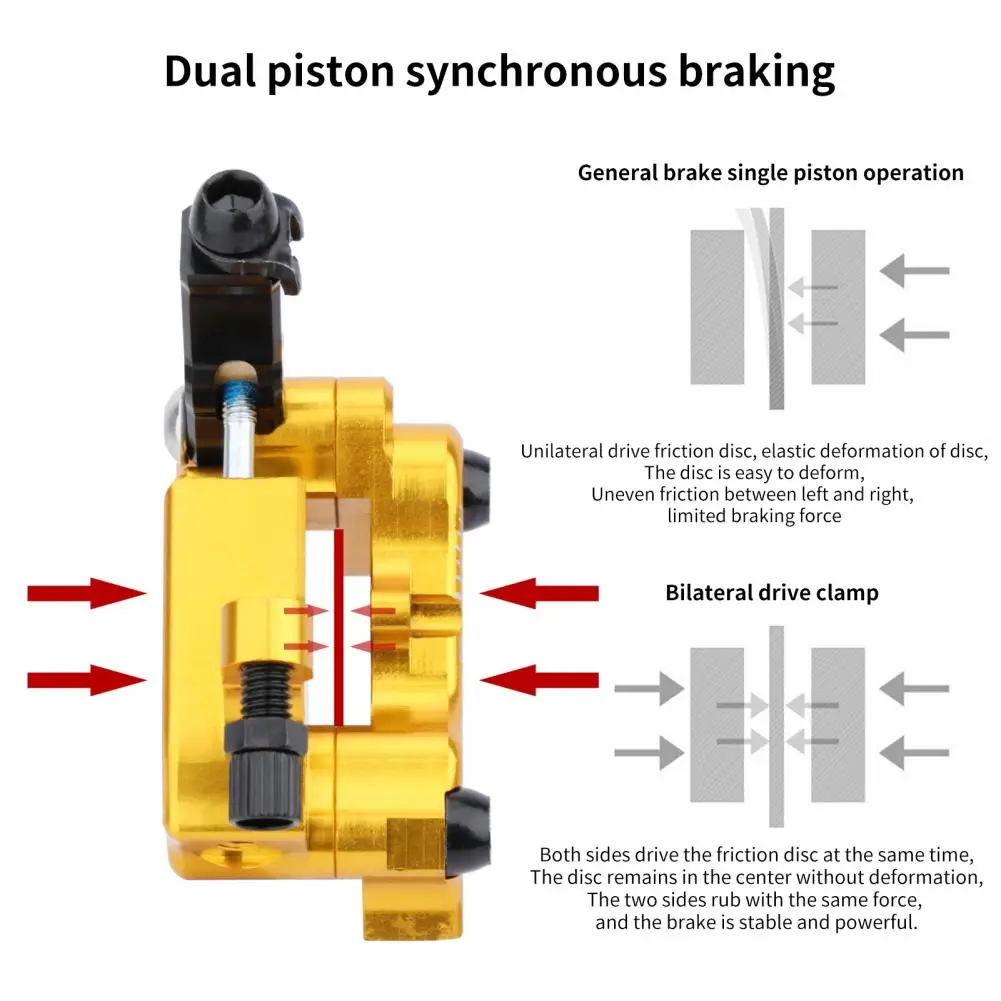 Dual piston synchronous braking

General brake single piston operation

Unilateral drive friction disc, elastic deformation of disc,
The disc is easy to deform,
Uneven friction between left and right,
limited braking force

Bilateral drive clamp

Both sides drive the friction disc at the same time,
The disc remains in the center without deformation,
The two sides rub with the same force,
and the brake is stable and powerful.