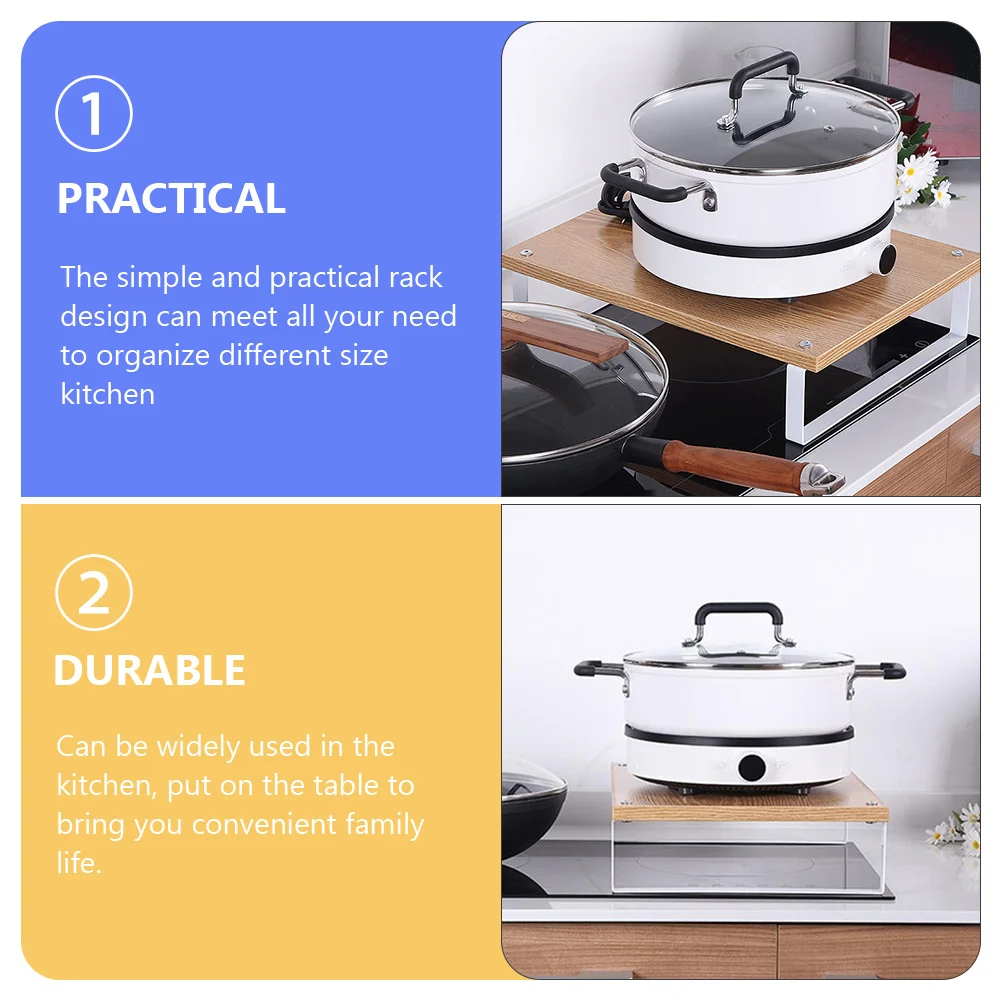 1

PRACTICAL

The simple and practical rack design can meet all your need to organize different size kitchen

2

DURABLE

Can be widely used in the kitchen, put on the table to bring you convenient family life.