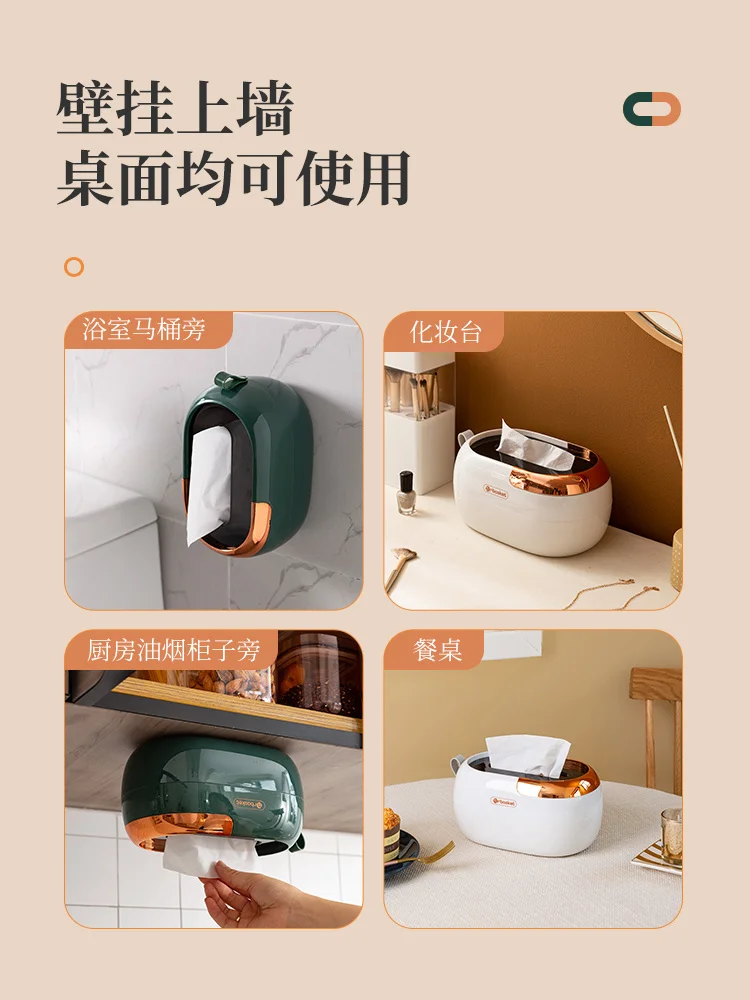 壁挂上墙
桌面均可使用

浴室马桶旁

化妆台

厨房油烟柜子旁

餐桌