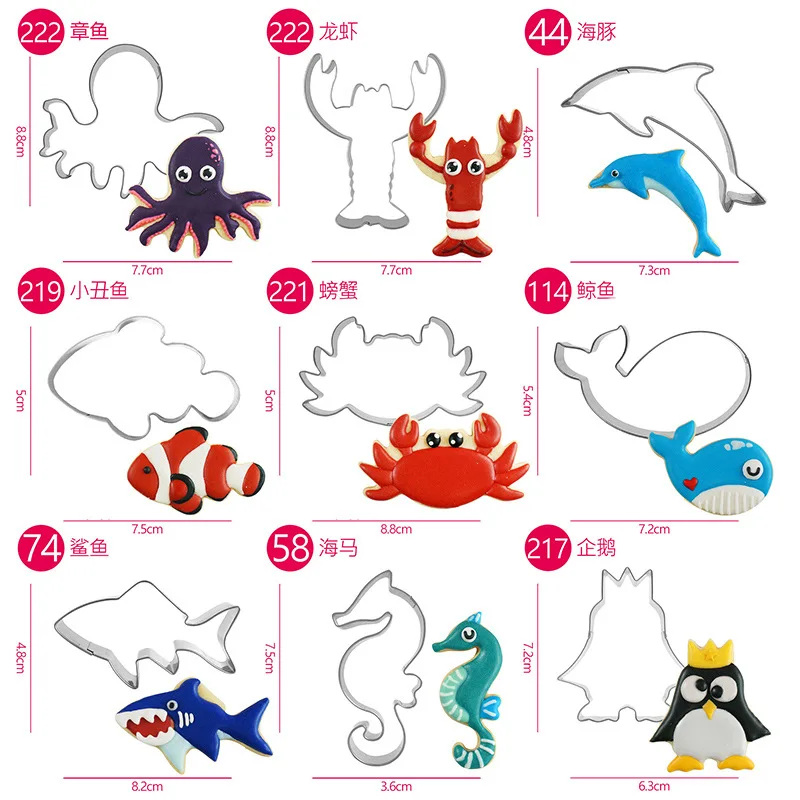 222 章鱼
8.8cm
7.7cm

222 龙虾
8.8cm
7.7cm

44 海豚
4.8cm
7.3cm

219 小丑鱼
5cm
7.5cm

221 螃蟹
5cm
8.8cm

114 鲸鱼
5.4cm
7.2cm

74 鲨鱼
4.8cm
8.2cm

58 海马
7.5cm
3.6cm

217 企鹅
7.2cm
6.3cm