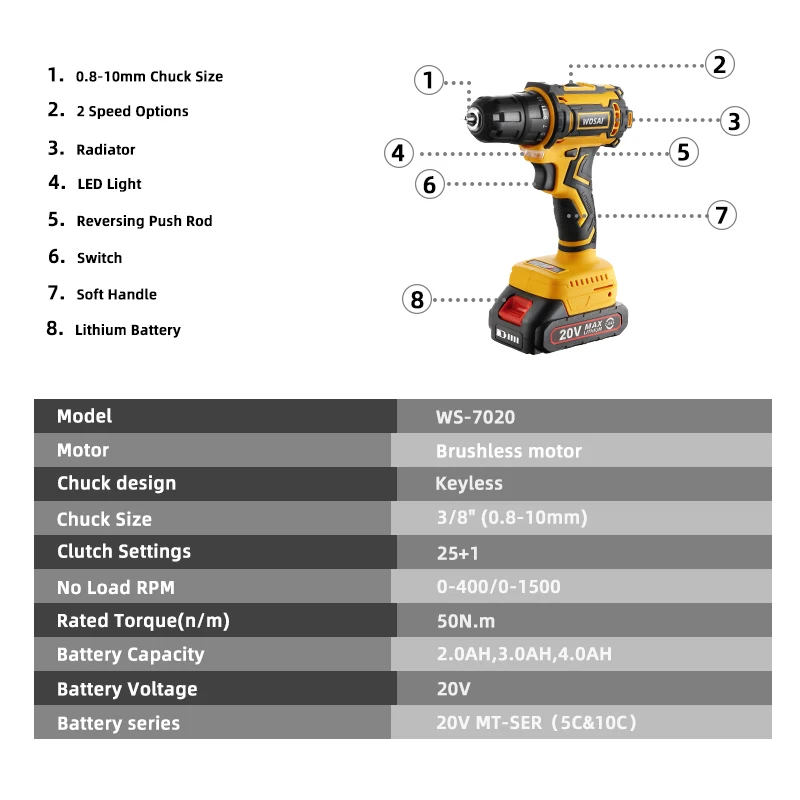 1. 0.8-10mm Chuck Size
2. 2 Speed Options
3. Radiator
4. LED Light
5. Reversing Push Rod
6. Switch
7. Soft Handle
8. Lithium Battery

1
2
3
4
5
6
7
8

WOSAI

20V MAX LITHIUM

| Model | WS-7020 |
|---|---|
| Motor | Brushless motor |
| Chuck design | Keyless |
| Chuck Size | 3/8" (0.8-10mm) |
| Clutch Settings | 25+1 |
| No Load RPM | 0-400/0-1500 |
| Rated Torque(n/m) | 50N.m |
| Battery Capacity | 2.0AH,3.0AH,4.0AH |
| Battery Voltage | 20V |
| Battery series | 20V MT-SER（5C&10C） |