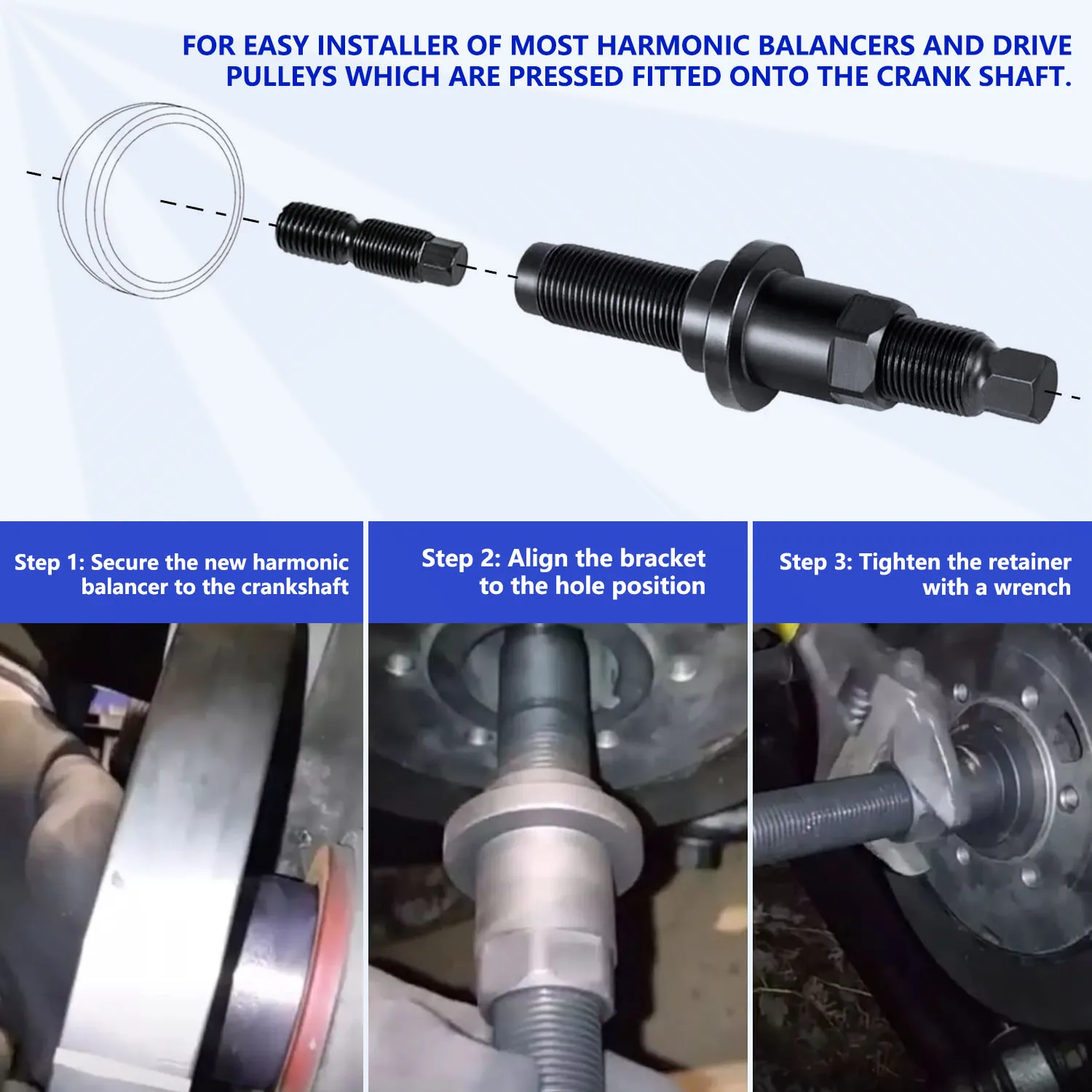 FOR EASY INSTALLER OF MOST HARMONIC BALANCERS AND DRIVE PULLEYS WHICH ARE PRESSED FITTED ONTO THE CRANK SHAFT.

Step 1: Secure the new harmonic balancer to the crankshaft

Step 2: Align the bracket to the hole position

Step 3: Tighten the retainer with a wrench