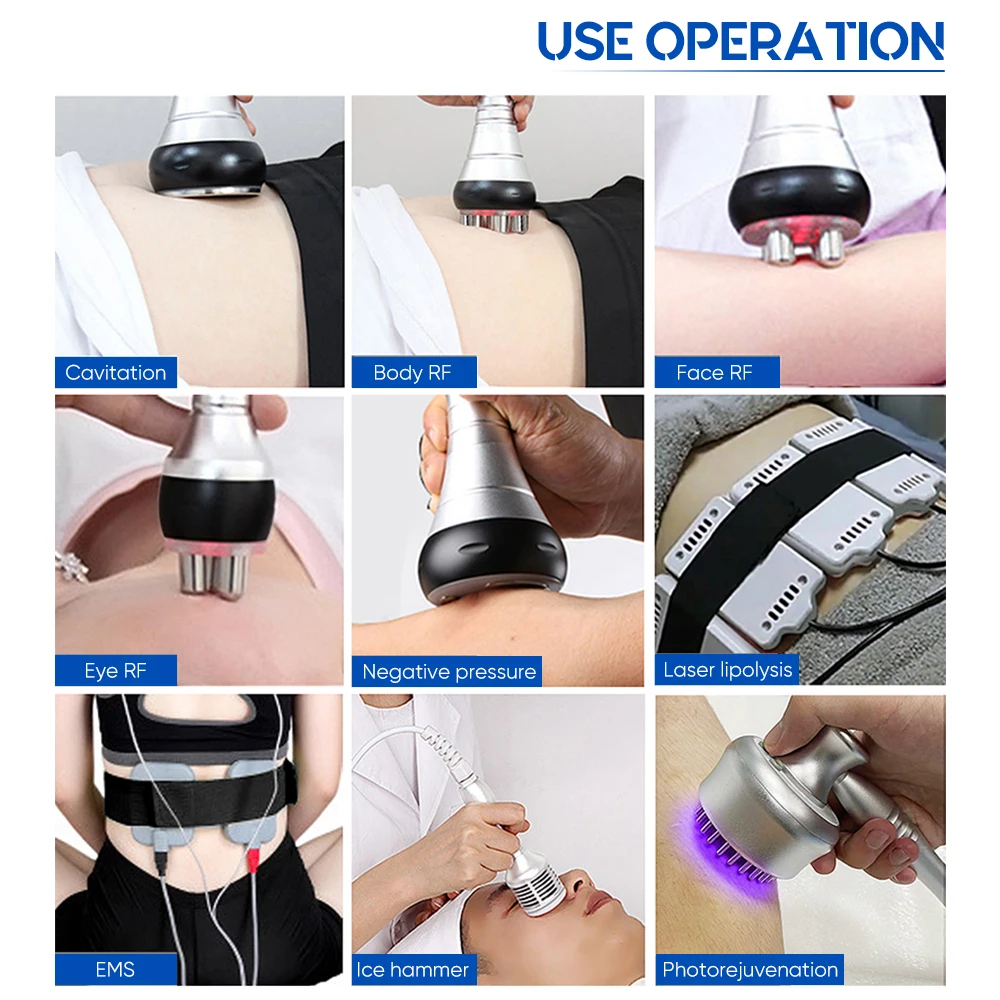 USE OPERATION

Cavitation

Body RF

Face RF

Eye RF

Negative pressure

Laser lipolysis

EMS

Ice hammer

Photorejuvenation