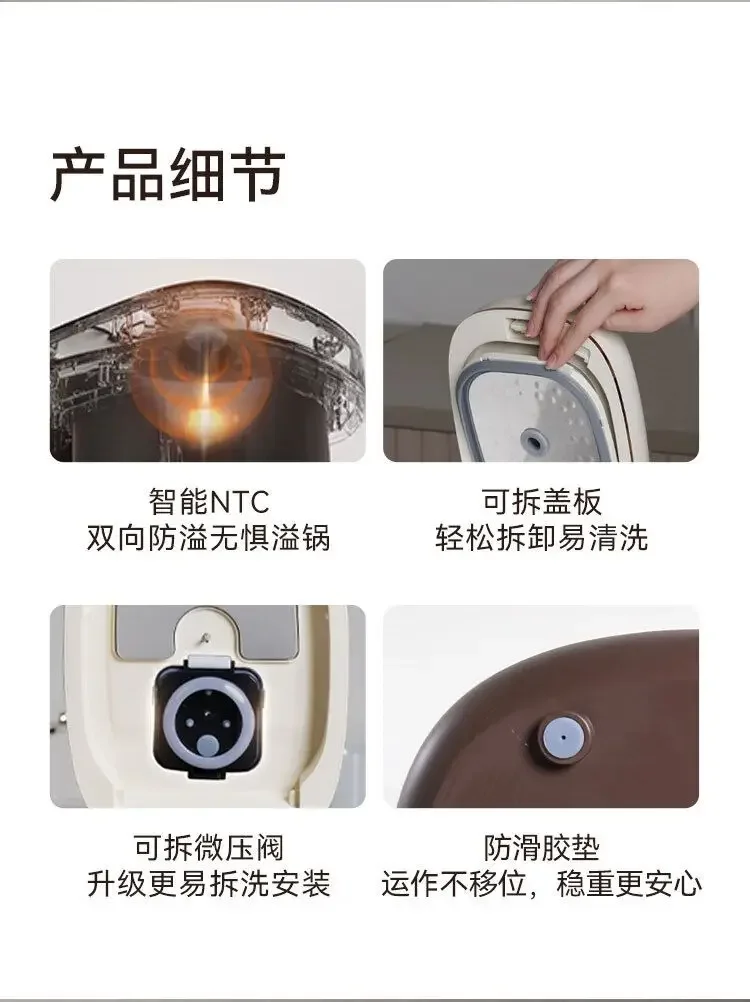 产品细节

智能NTC
双向防溢无惧溢锅

可拆盖板
轻松拆卸易清洗

可拆微压阀
升级更易拆洗安装

防滑胶垫
运作不移位，稳重更安心