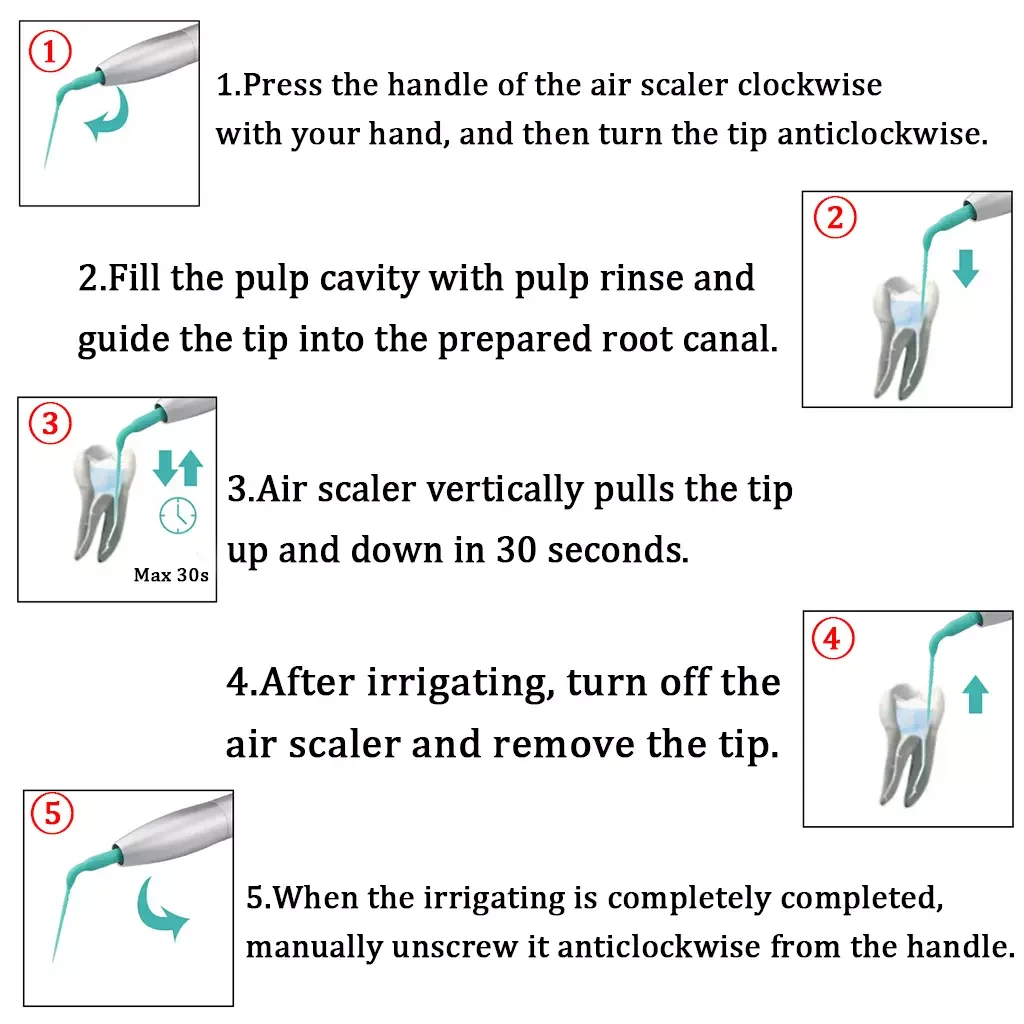 ①

1.Press the handle of the air scaler clockwise with your hand, and then turn the tip anticlockwise.

②

2.Fill the pulp cavity with pulp rinse and guide the tip into the prepared root canal.

③

Max 30s

3.Air scaler vertically pulls the tip up and down in 30 seconds.

④

4.After irrigating, turn off the air scaler and remove the tip.

⑤

5.When the irrigating is completely completed, manually unscrew it anticlockwise from the handle.