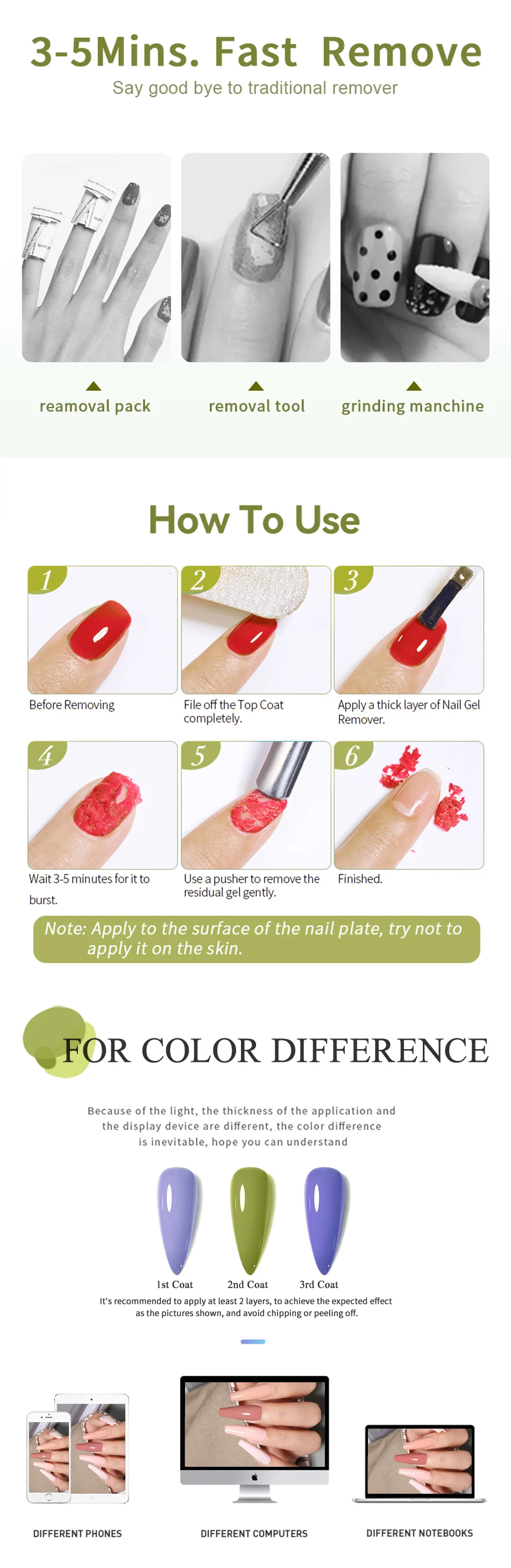 3-5Mins. Fast Remove
Say good bye to traditional remover

reamoval pack
removal tool
grinding manchine

How To Use

1
Before Removing

2
File off the Top Coat completely.

3
Apply a thick layer of Nail Gel Remover.

4
Wait 3-5 minutes for it to burst.

5
Use a pusher to remove the residual gel gently.

6
Finished.

Note: Apply to the surface of the nail plate, try not to apply it on the skin.

FOR COLOR DIFFERENCE

Because of the light, the thickness of the application and the display device are different, the color difference is inevitable, hope you can understand

1st Coat
2nd Coat
3rd Coat

It's recommended to apply at least 2 layers, to achieve the expected effect as the pictures shown, and avoid chipping or peeling off.

DIFFERENT PHONES
DIFFERENT COMPUTERS
DIFFERENT NOTEBOOKS