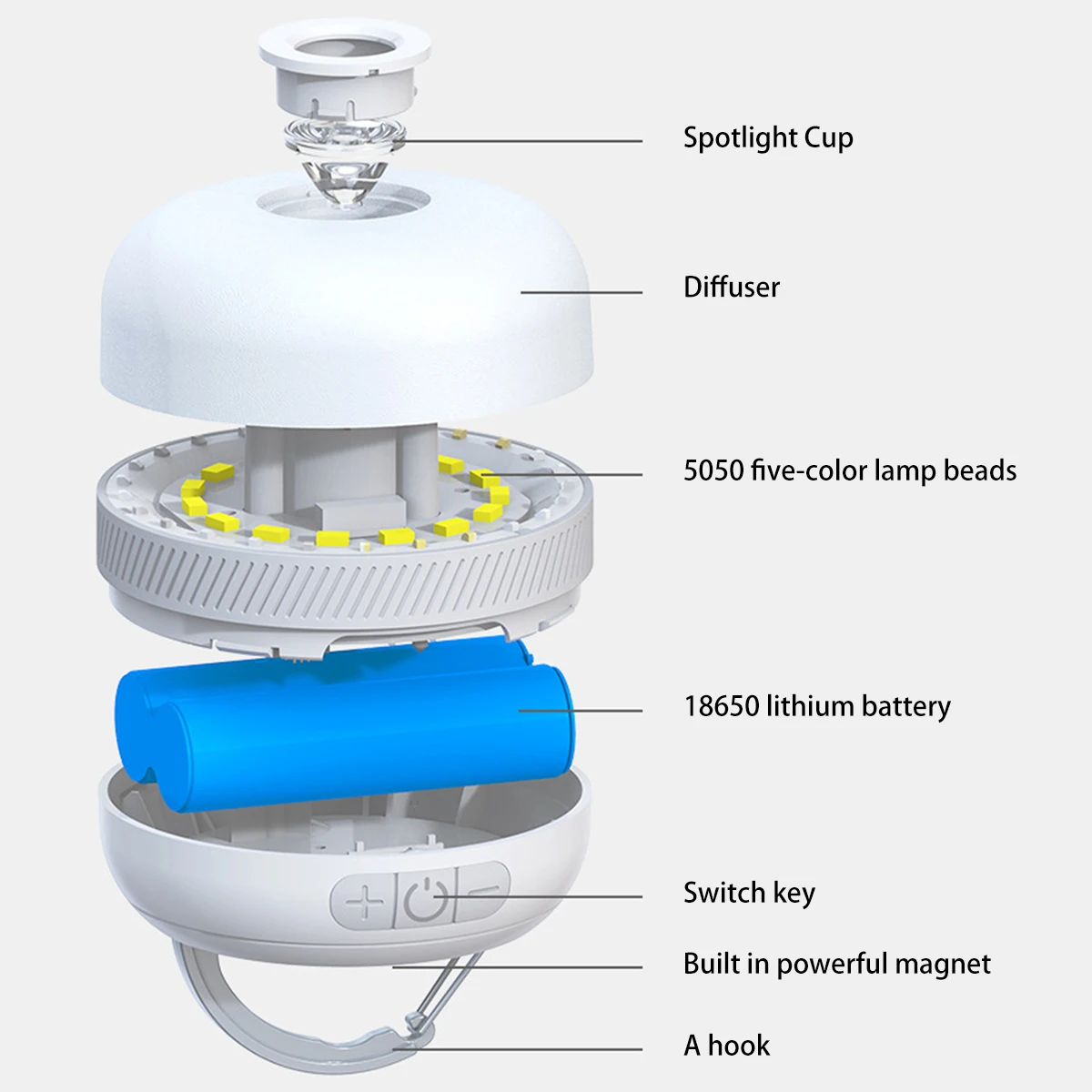 Spotlight Cup

Diffuser

5050 five-color lamp beads

18650 lithium battery

Switch key

Built in powerful magnet

A hook