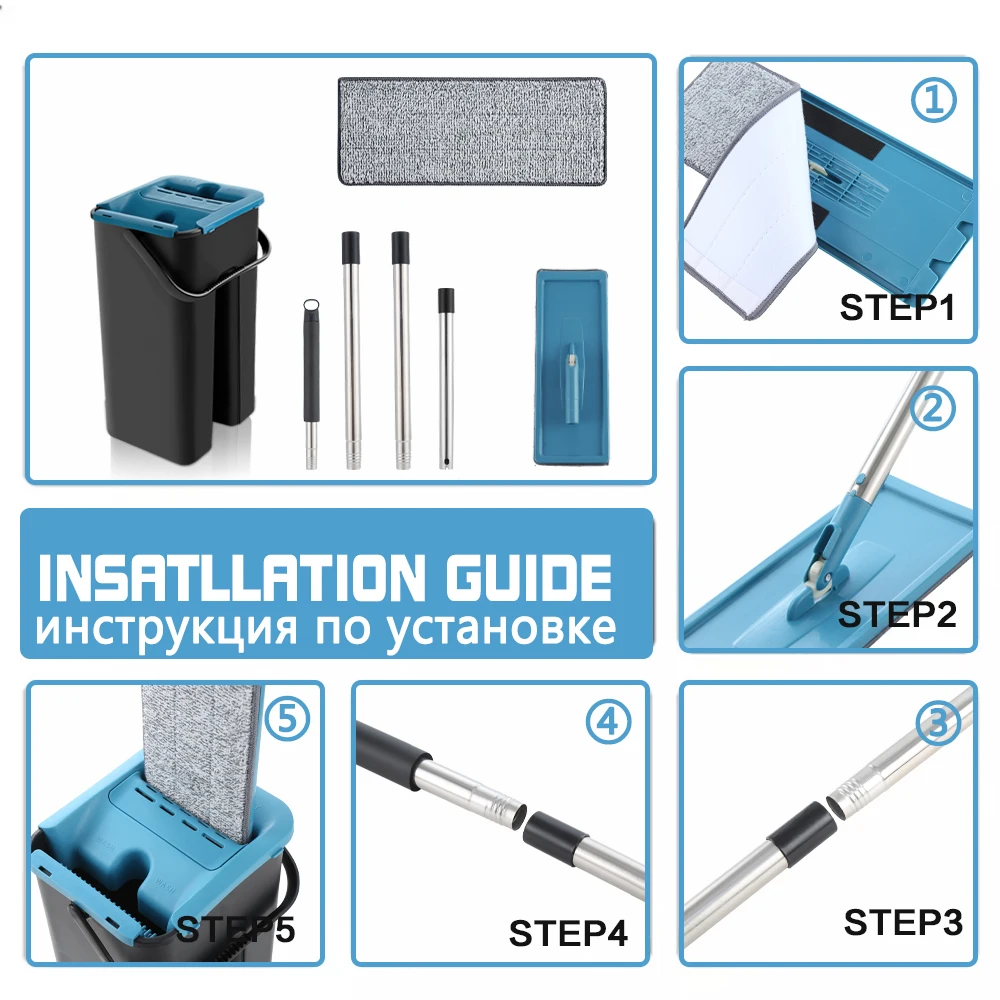 ①
STEP1

②
STEP2

INSATLLATION GUIDE
инструкция по установке

⑤
STEP5

④
STEP4

③
STEP3