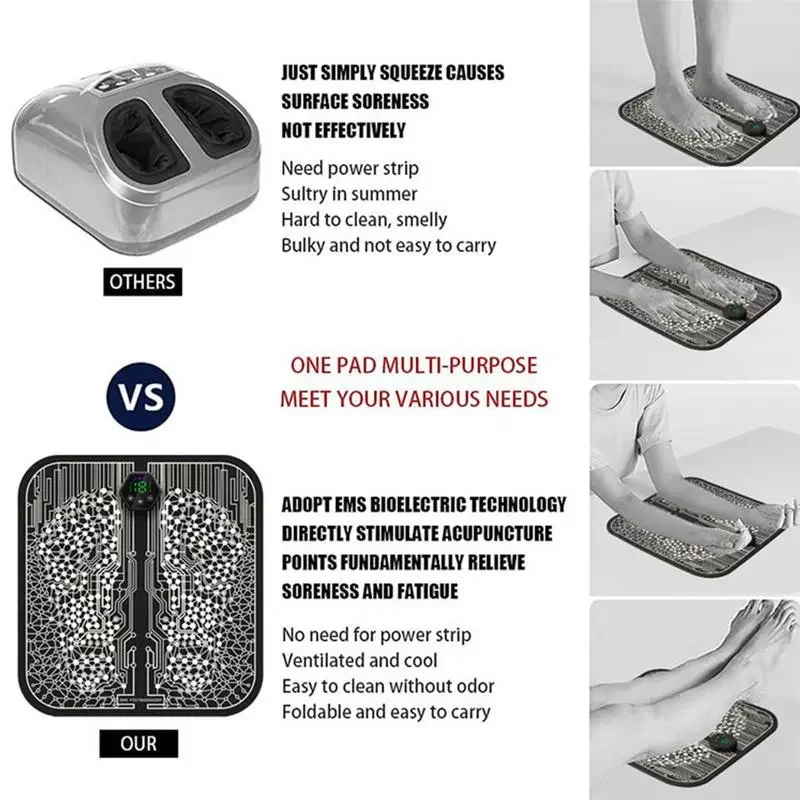 JUST SIMPLY SQUEEZE CAUSES SURFACE SORENESS NOT EFFECTIVELY

Need power strip
Sultry in summer
Hard to clean, smelly
Bulky and not easy to carry

OTHERS

VS

ONE PAD MULTI-PURPOSE
MEET YOUR VARIOUS NEEDS

ADOPT EMS BIOELECTRIC TECHNOLOGY DIRECTLY STIMULATE ACUPUNCTURE POINTS FUNDAMENTALLY RELIEVE SORENESS AND FATIGUE

No need for power strip
Ventilated and cool
Easy to clean without odor
Foldable and easy to carry

OUR