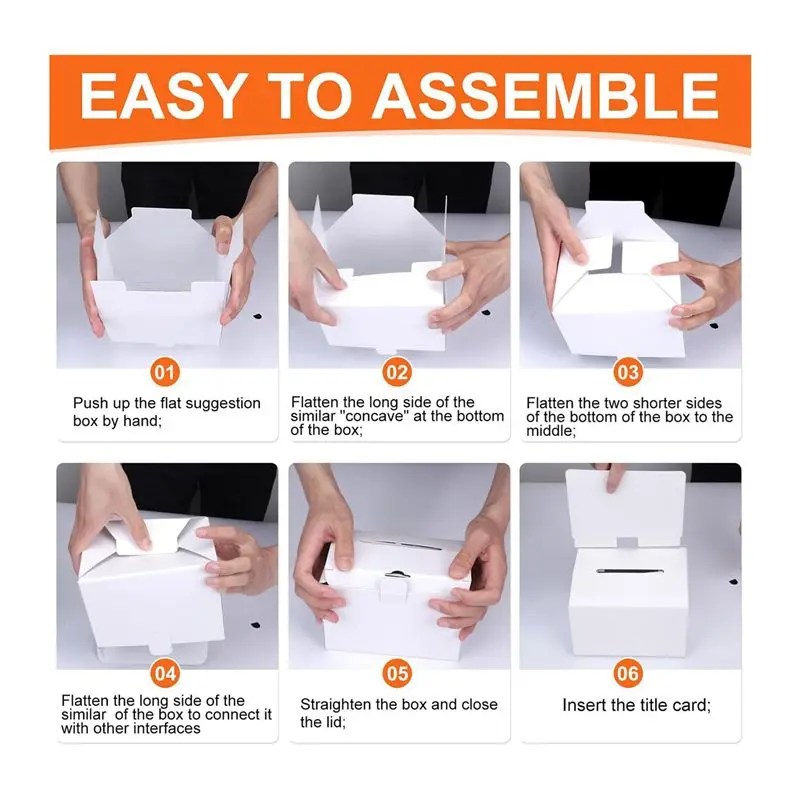 EASY TO ASSEMBLE

01

Push up the flat suggestion box by hand;

02

Flatten the long side of the similar "concave" at the bottom of the box;

03

Flatten the two shorter sides of the bottom of the box to the middle;

04

Flatten the long side of the similar of the box to connect it with other interfaces

05

Straighten the box and close the lid;

06

Insert the title card;