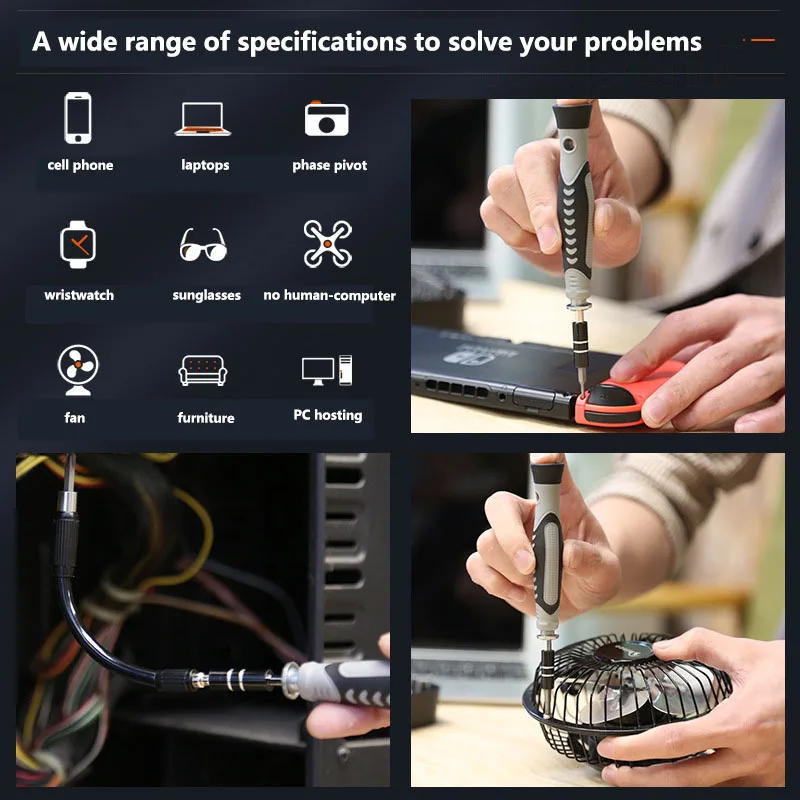 A wide range of specifications to solve your problems

cell phone

laptops

phase pivot

wristwatch

sunglasses

no human-computer

fan

furniture

PC hosting