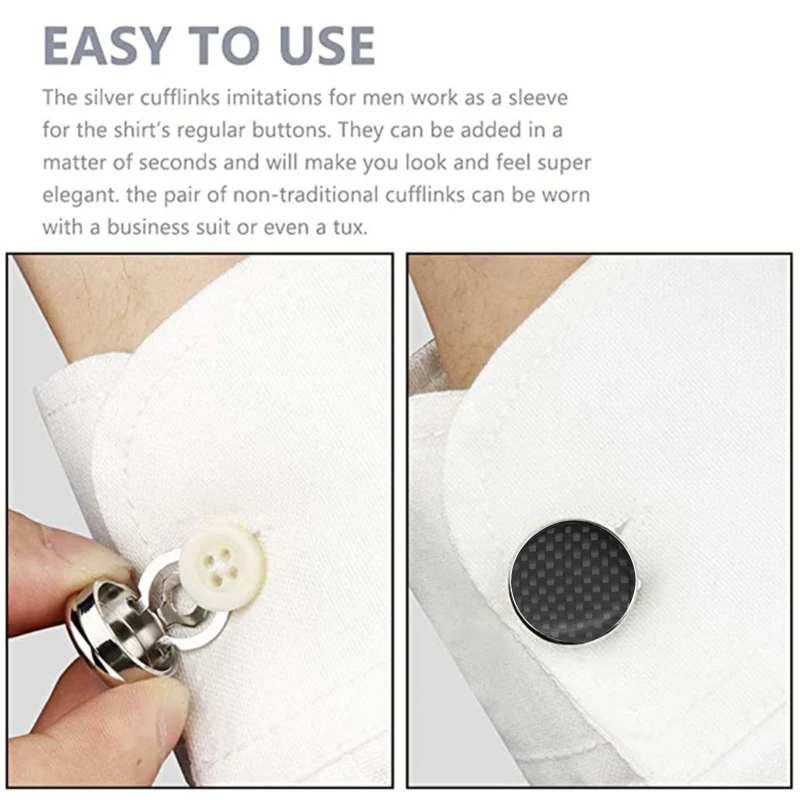 EASY TO USE

The silver cufflinks imitations for men work as a sleeve for the shirt's regular buttons. They can be added in a matter of seconds and will make you look and feel super elegant. the pair of non-traditional cufflinks can be worn with a business suit or even a tux.