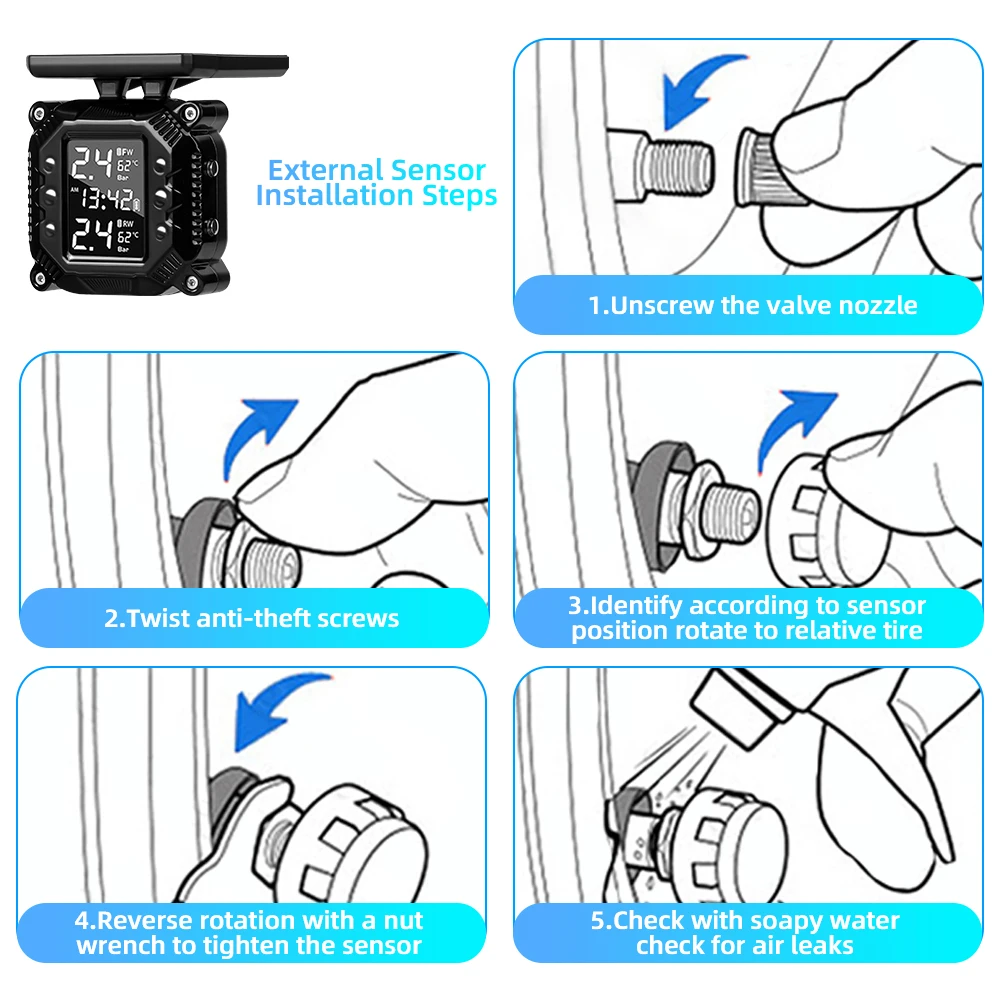 2.4 FW 62°C Bar
AM 13:42
2.4 RW 62°C Bar

External Sensor Installation Steps

1.Unscrew the valve nozzle

2.Twist anti-theft screws

3.Identify according to sensor position rotate to relative tire

4.Reverse rotation with a nut wrench to tighten the sensor

5.Check with soapy water check for air leaks