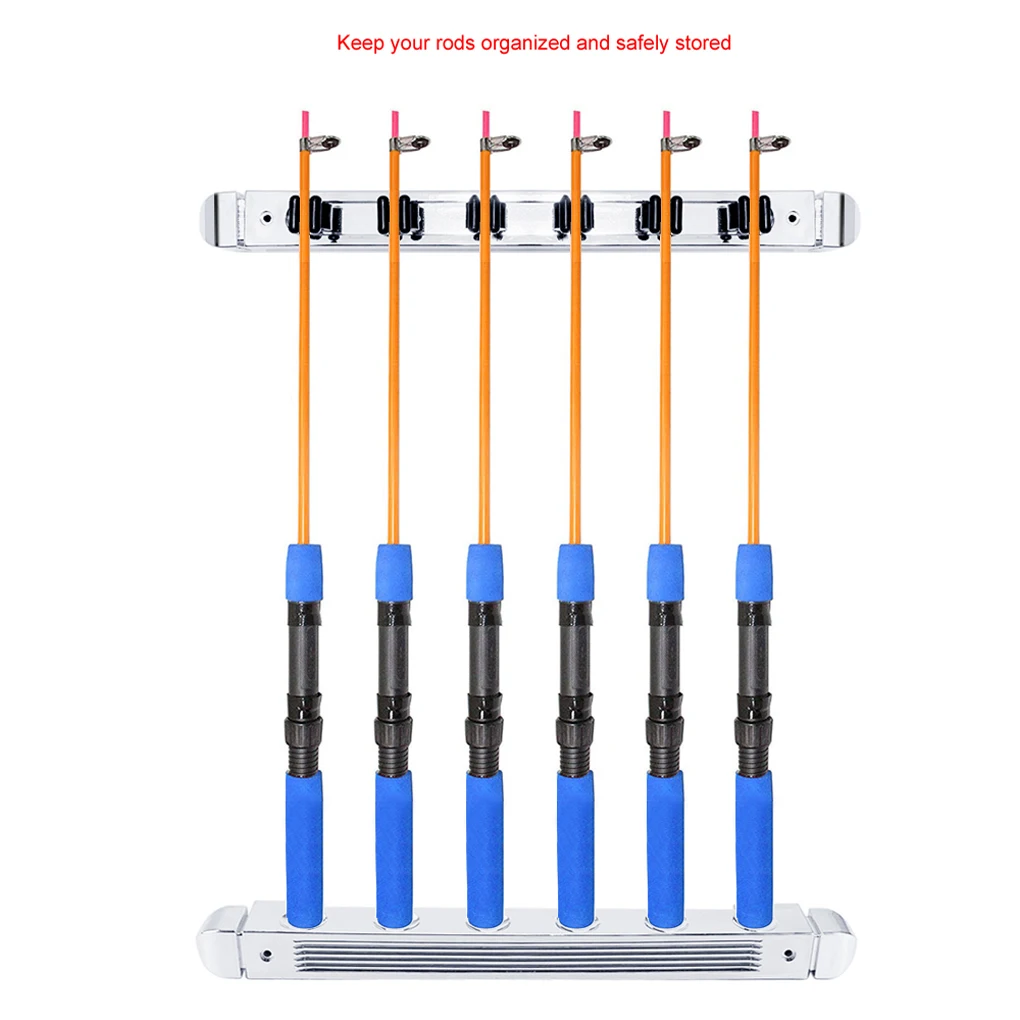 Keep your rods organized and safely stored