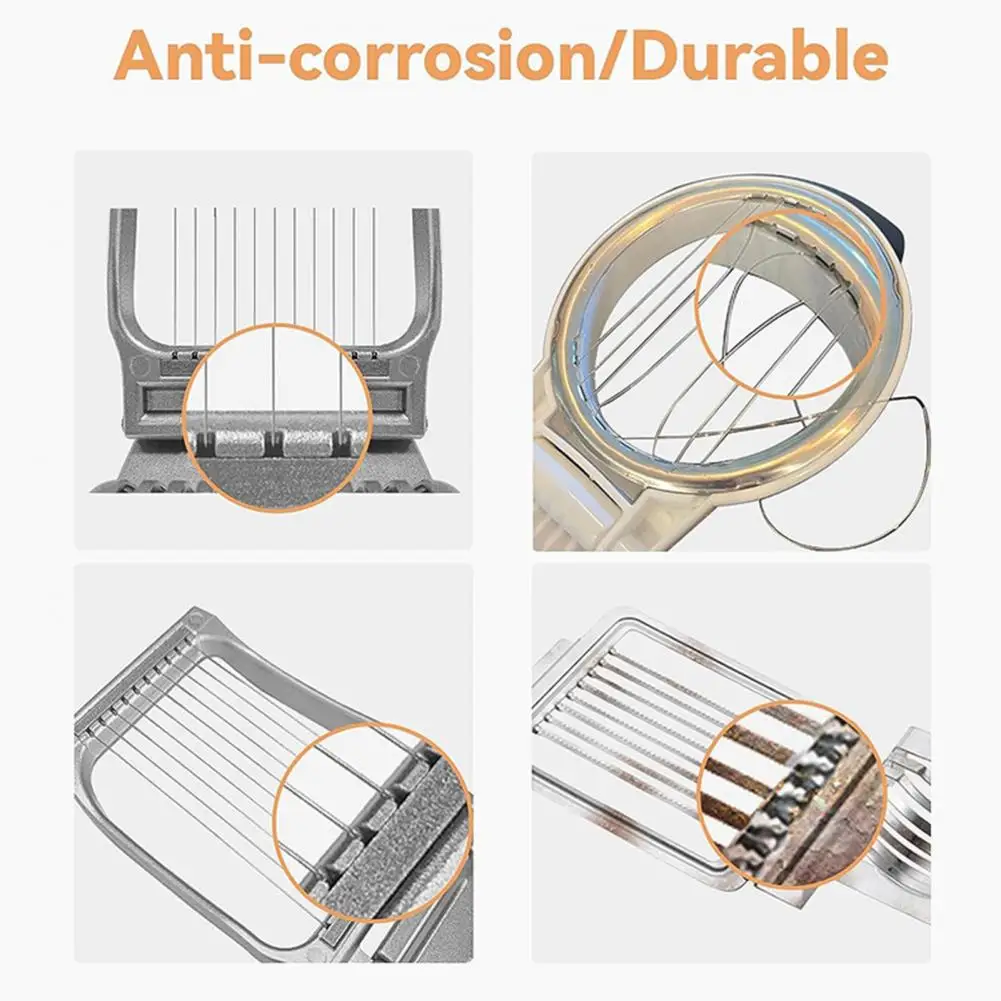 Anti-corrosion/Durable