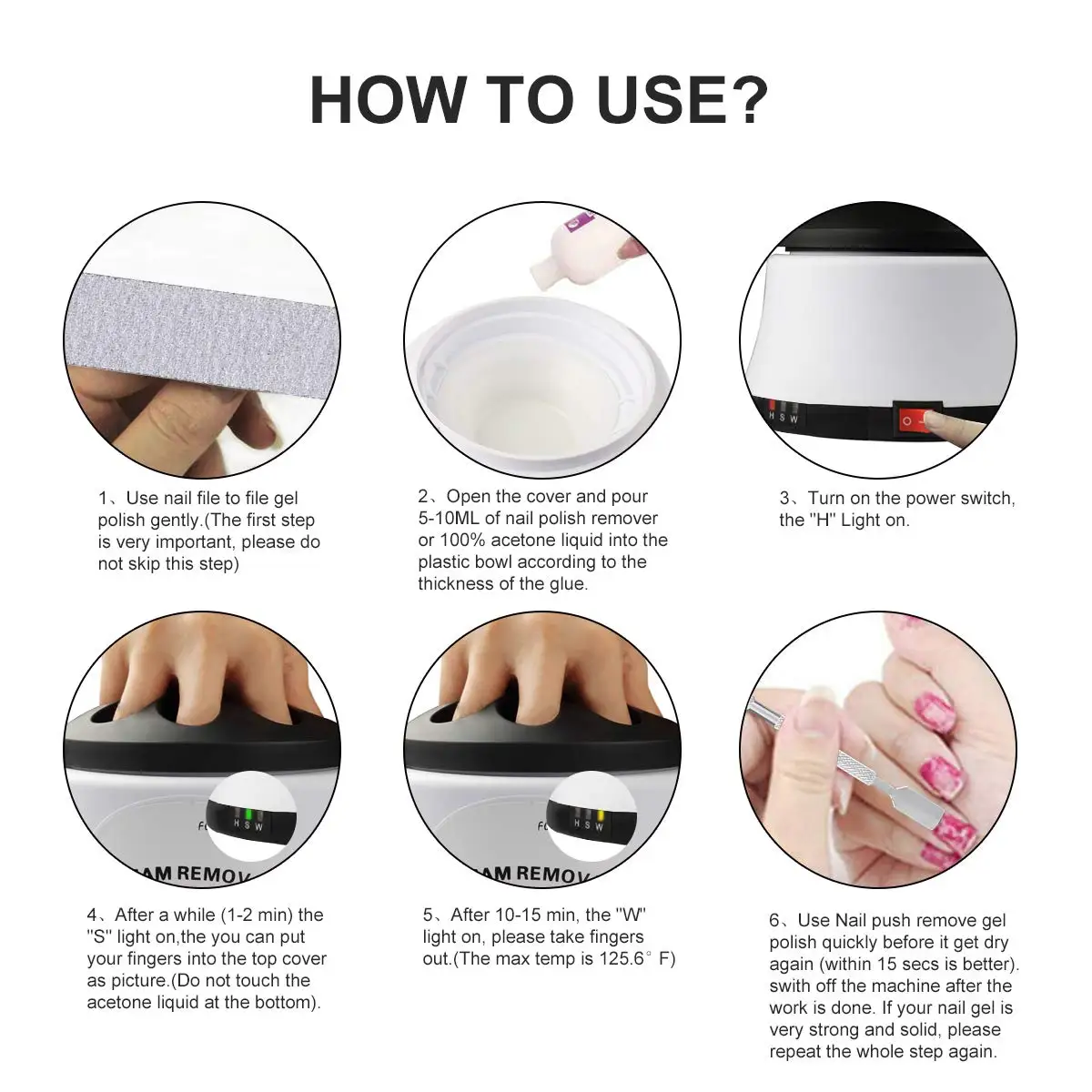 HOW TO USE?

H S W

1、Use nail file to file gel polish gently.(The first step is very important, please do not skip this step)

2、Open the cover and pour 5-10ML of nail polish remover or 100% acetone liquid into the plastic bowl according to the thickness of the glue.

3、Turn on the power switch, the "H" Light on.

H S W

AM REMOV

H S W

AM REMOV

4、After a while (1-2 min) the "S" light on,the you can put your fingers into the top cover as picture.(Do not touch the acetone liquid at the bottom).

5、After 10-15 min, the "W" light on, please take fingers out.(The max temp is 125.6° F)

6、Use Nail push remove gel polish quickly before it get dry again (within 15 secs is better). swith off the machine after the work is done. If your nail gel is very strong and solid, please repeat the whole step again.