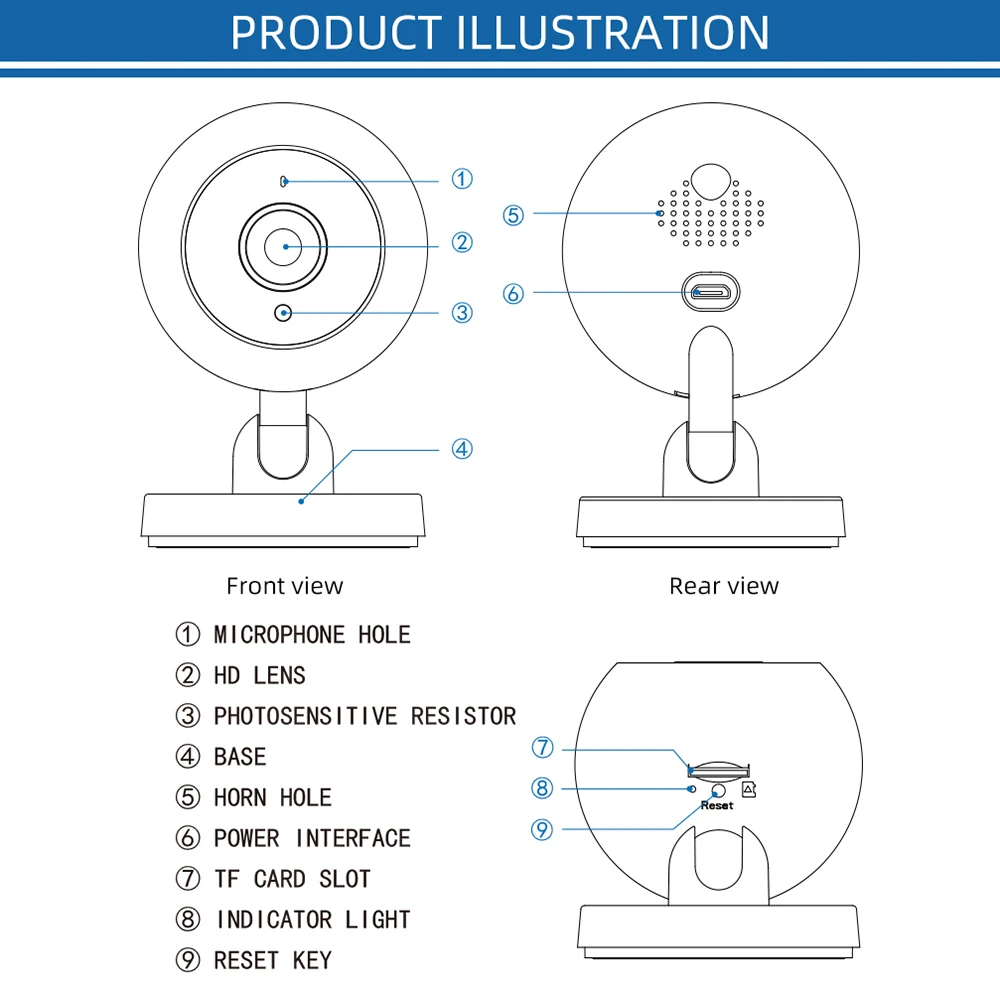 PRODUCT ILLUSTRATION

①
②
③
④

⑤
⑥

Front view

Rear view

① MICROPHONE HOLE
② HD LENS
③ PHOTOSENSITIVE RESISTOR
④ BASE
⑤ HORN HOLE
⑥ POWER INTERFACE
⑦ TF CARD SLOT
⑧ INDICATOR LIGHT
⑨ RESET KEY

⑦
⑧
⑨
Reset