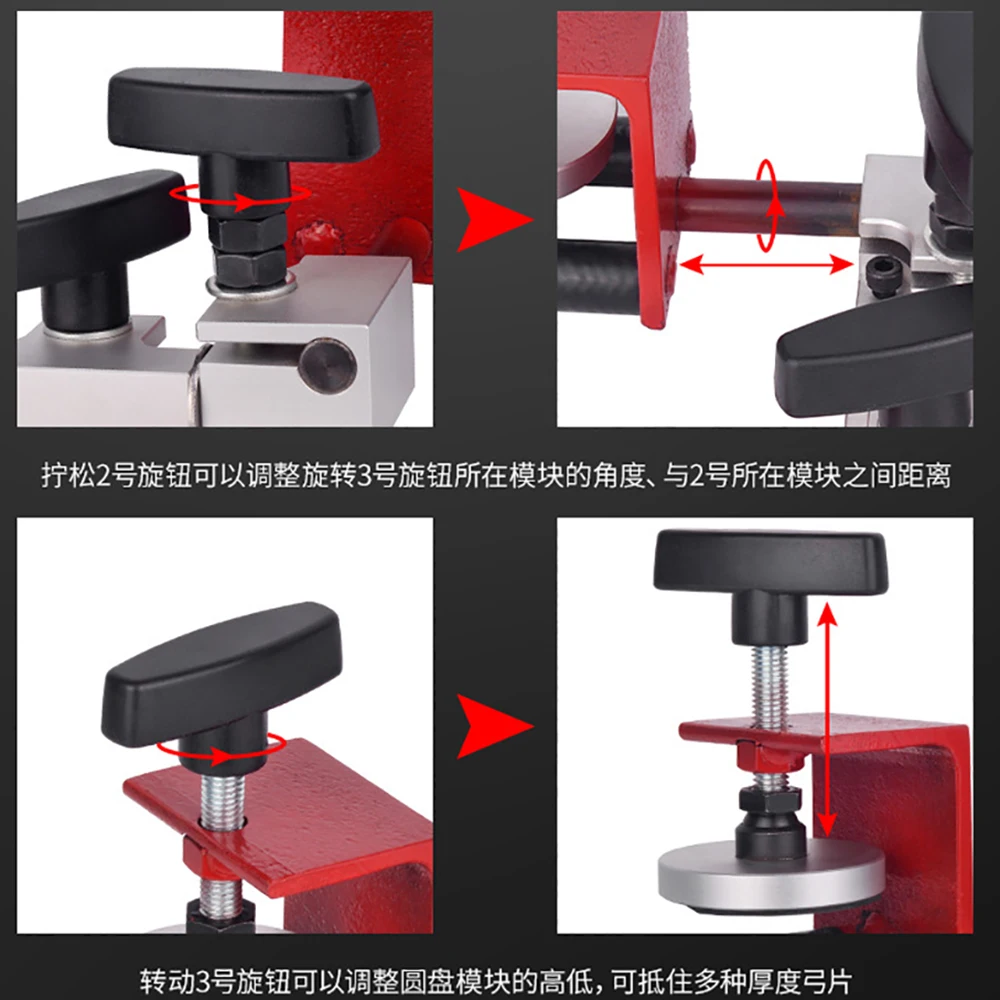 拧松2号旋钮可以调整旋转3号旋钮所在模块的角度、与2号所在模块之间距离

转动3号旋钮可以调整圆盘模块的高低，可抵住多种厚度弓片