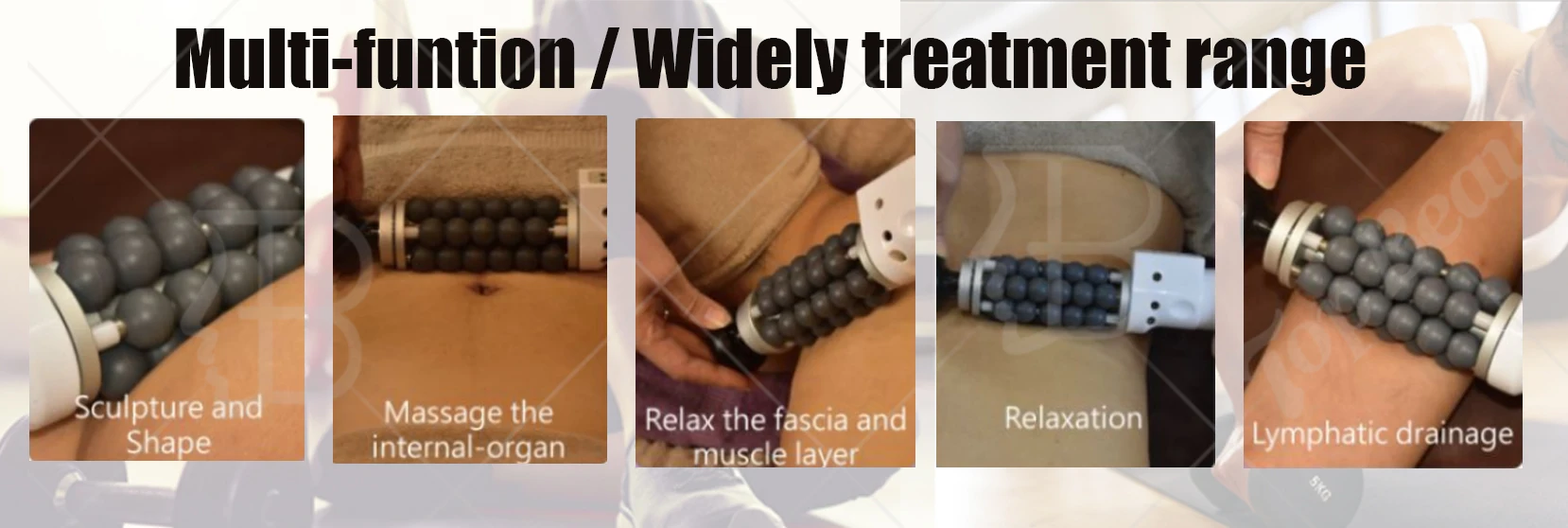 Multi-funtion / Widely treatment range

Sculpture and Shape

Massage the internal-organ

Relax the fascia and muscle layer

Relaxation

Lymphatic drainage

5KG