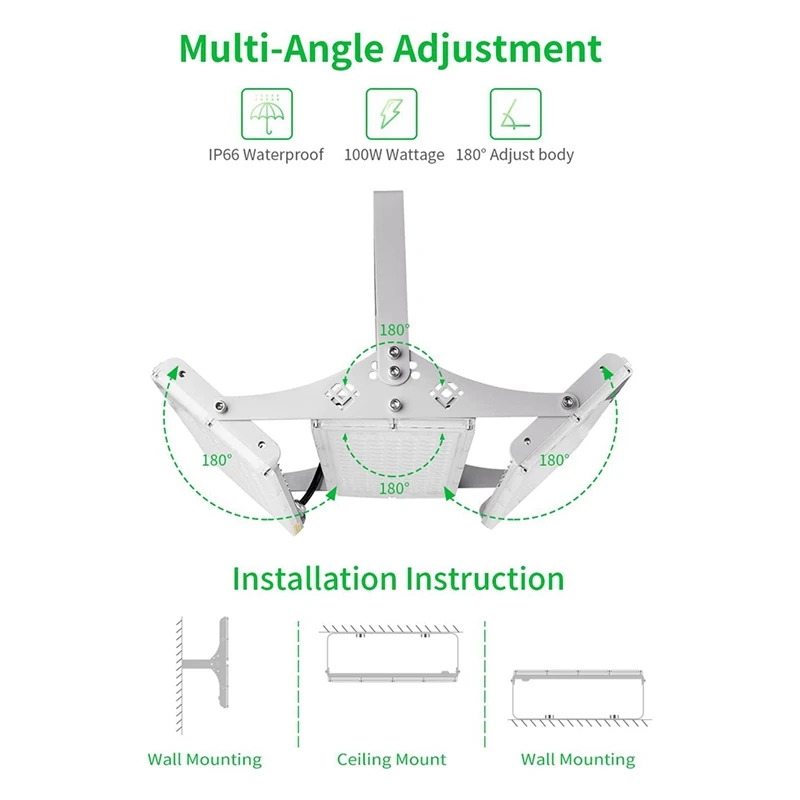 Multi-Angle Adjustment

IP66 Waterproof

100W Wattage

180° Adjust body

180°

180°

180°

180°

Installation Instruction

Wall Mounting

Ceiling Mount

Wall Mounting