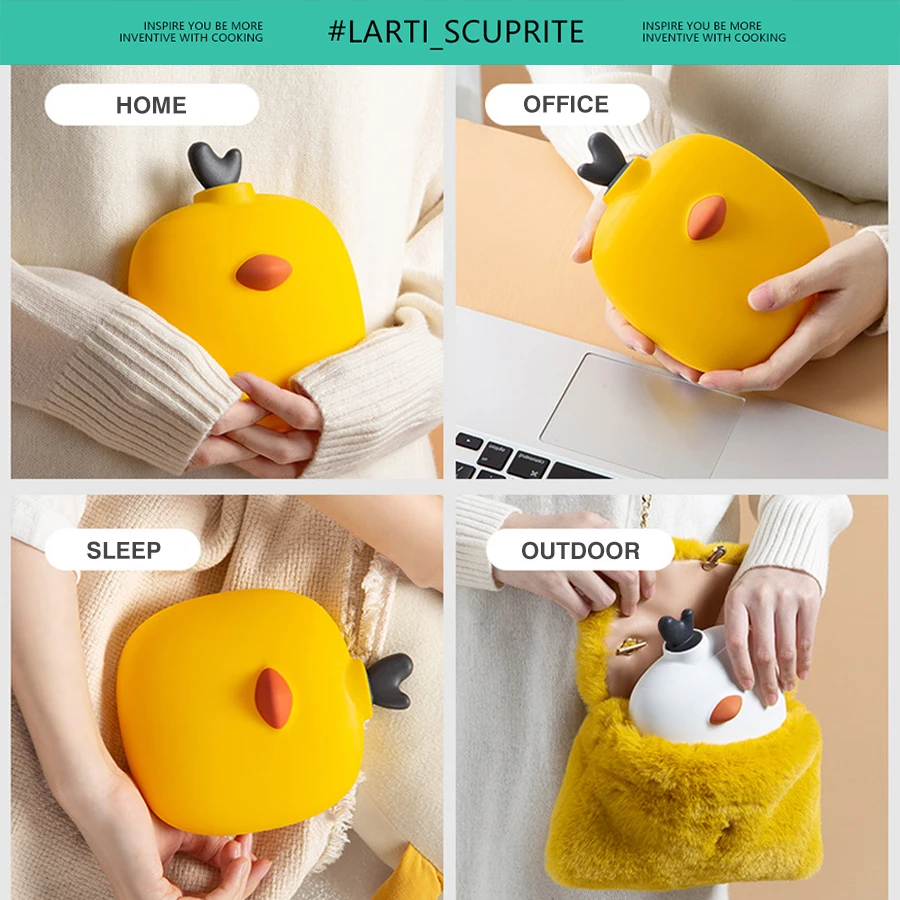 INSPIRE YOU BE MORE INVENTIVE WITH COOKING

#LARTI_SCUPRITE

INSPIRE YOU BE MORE INVENTIVE WITH COOKING

HOME

OFFICE

SLEEP

OUTDOOR