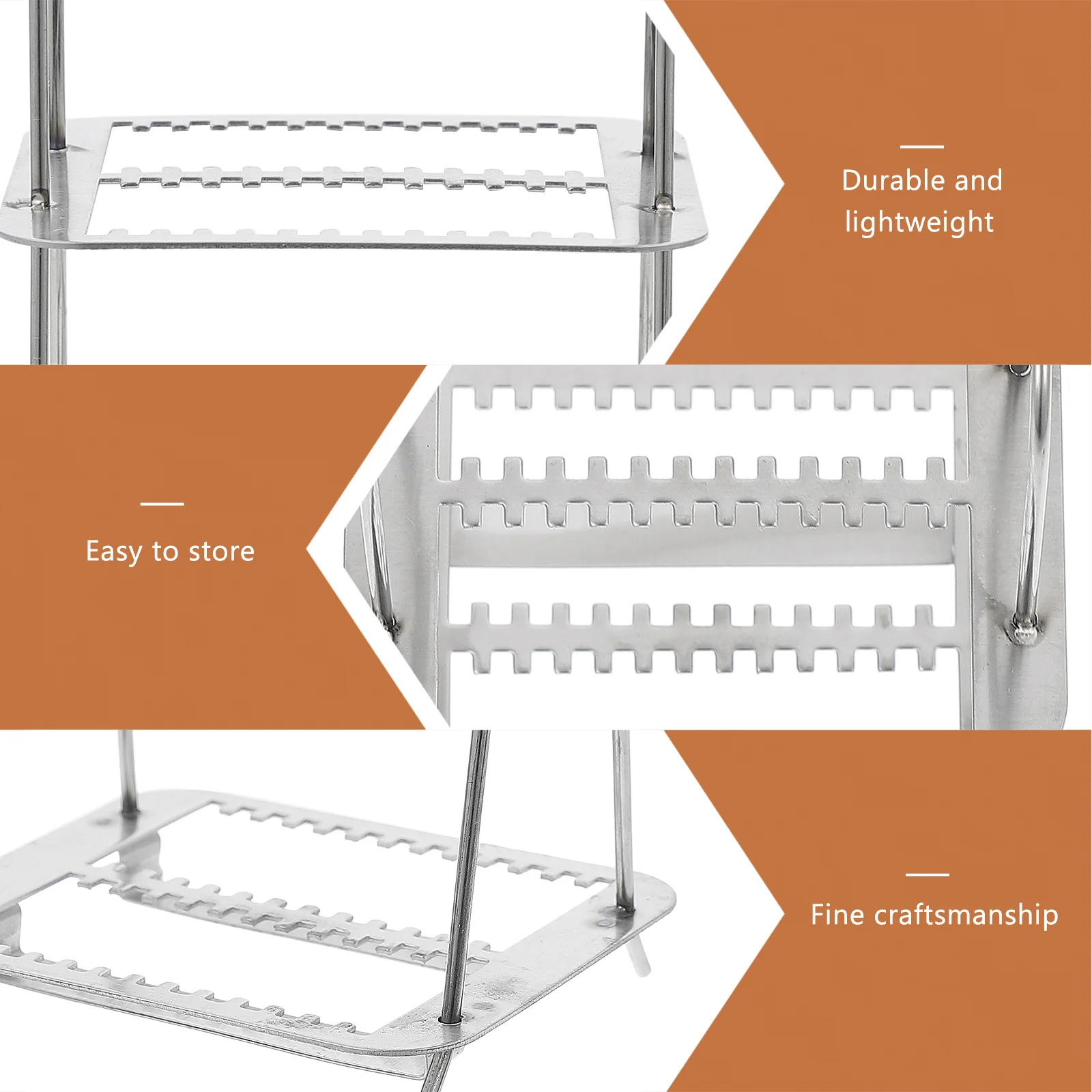 Durable and lightweight

Easy to store

Fine craftsmanship