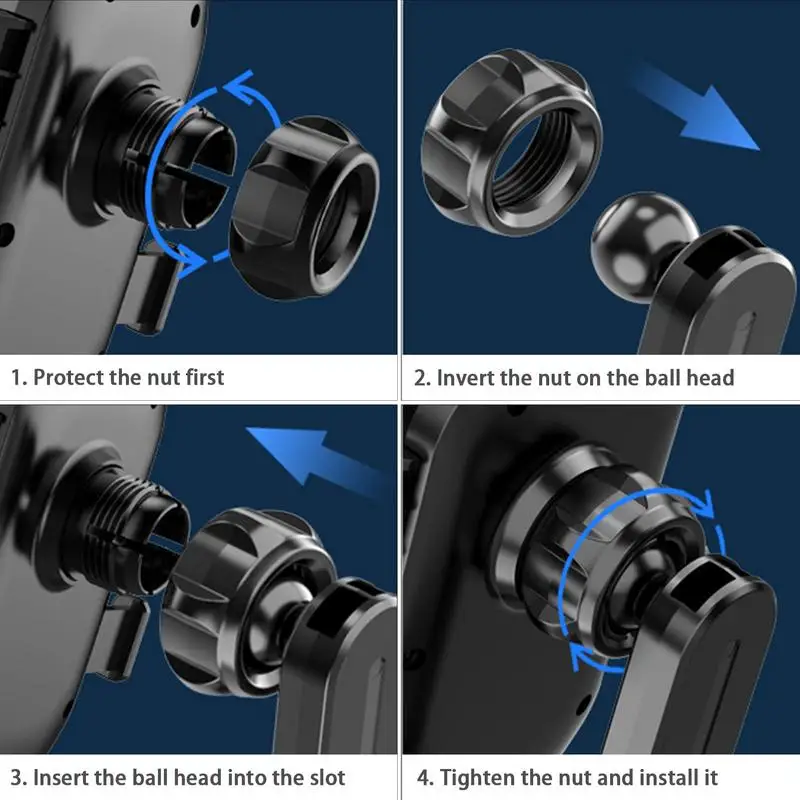 1. Protect the nut first

2. Invert the nut on the ball head

3. Insert the ball head into the slot

4. Tighten the nut and install it