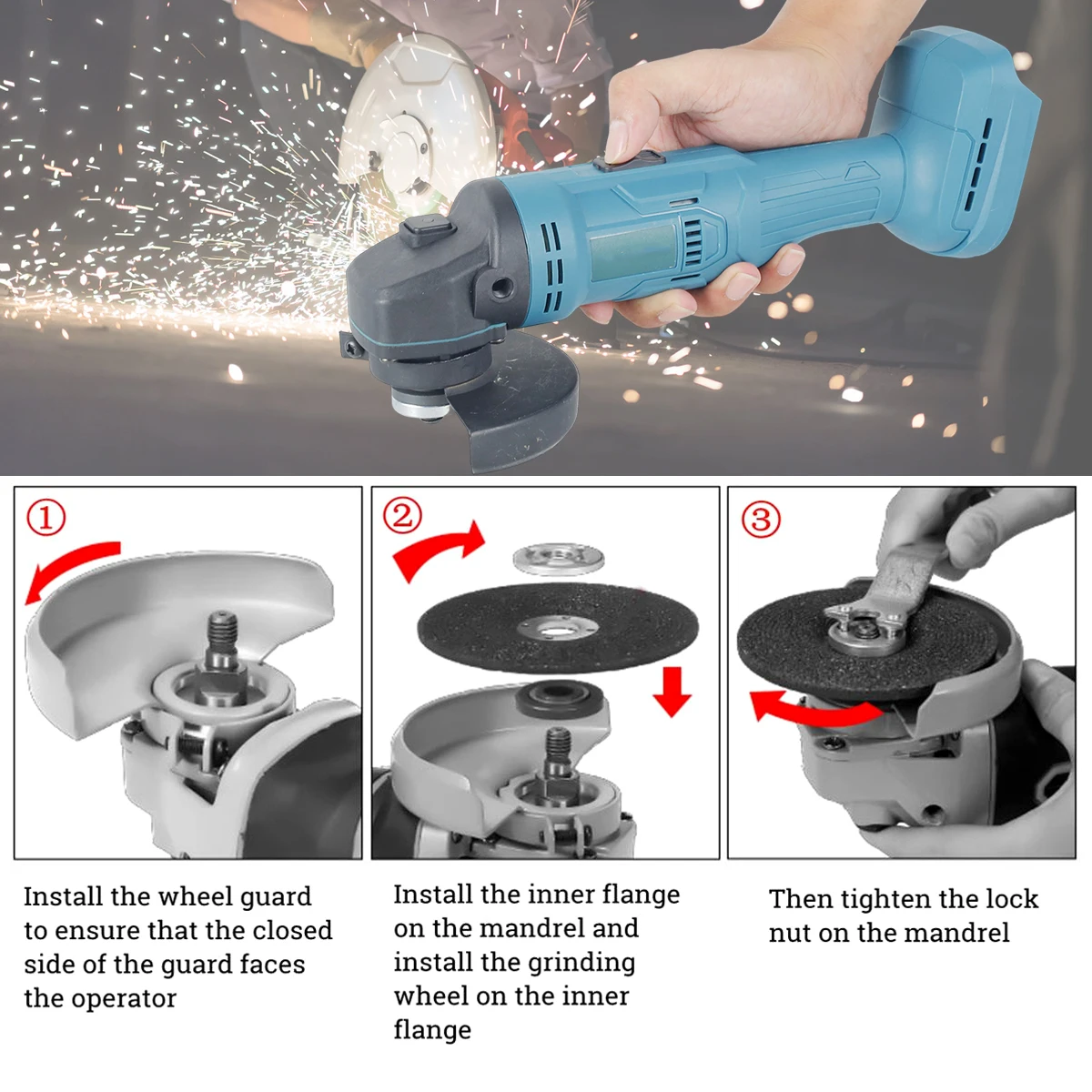 ①

Install the wheel guard to ensure that the closed side of the guard faces the operator

②

Install the inner flange on the mandrel and install the grinding wheel on the inner flange

③

Then tighten the lock nut on the mandrel