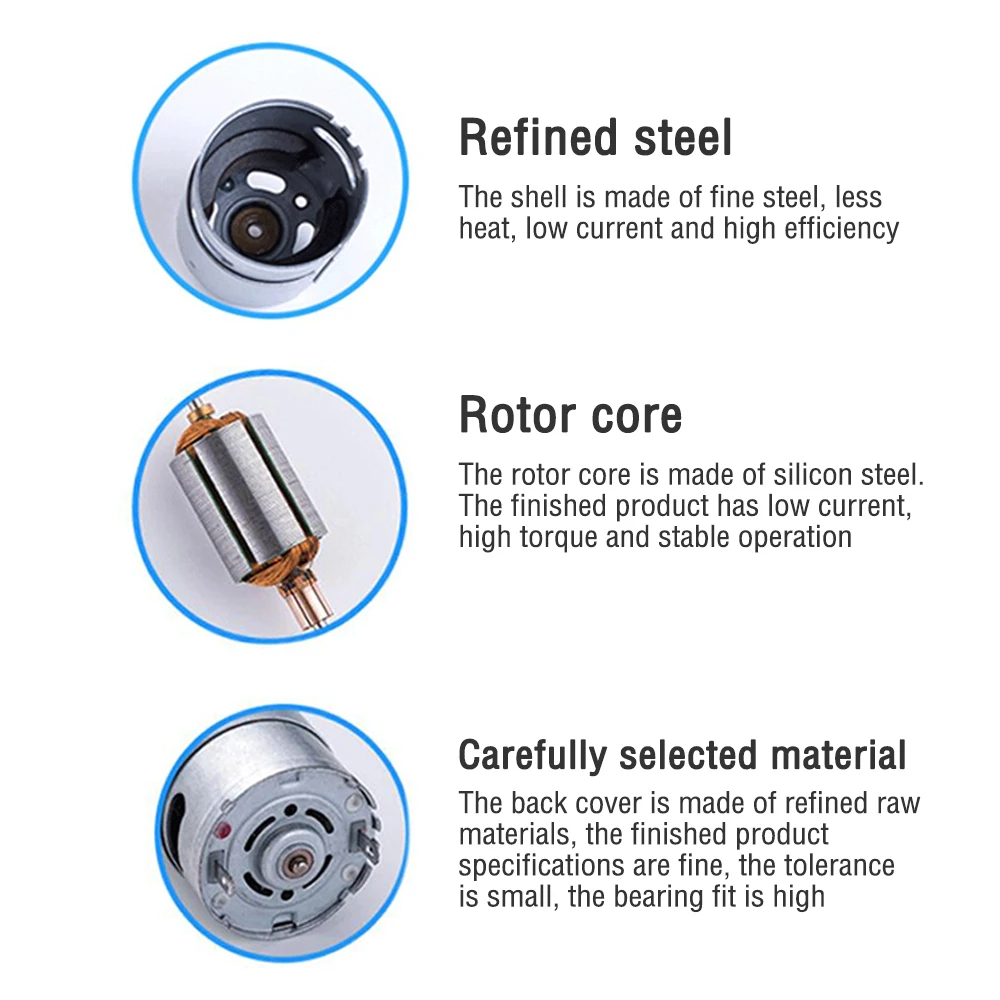 Refined steel

The shell is made of fine steel, less heat, low current and high efficiency

Rotor core

The rotor core is made of silicon steel. The finished product has low current, high torque and stable operation

Carefully selected material

The back cover is made of refined raw materials, the finished product specifications are fine, the tolerance is small, the bearing fit is high