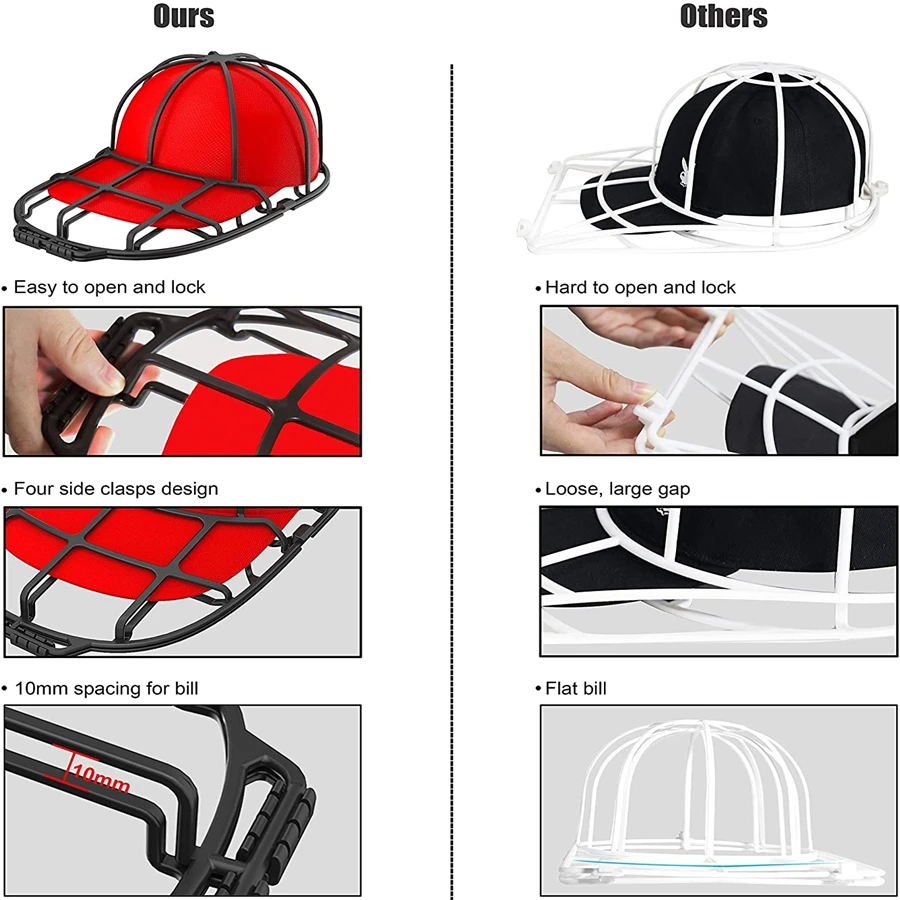 Ours

• Easy to open and lock

• Four side clasps design

• 10mm spacing for bill

10mm

Others

• Hard to open and lock

• Loose, large gap

• Flat bill