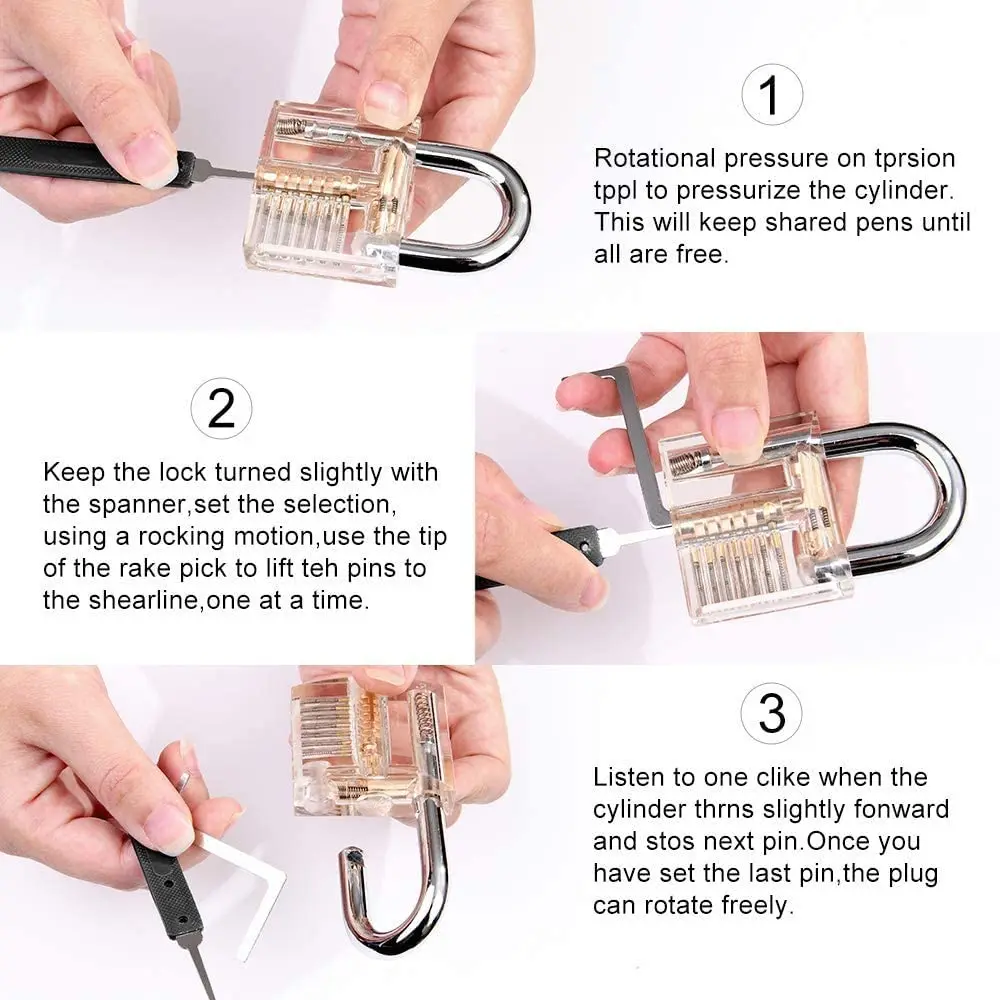 1

Rotational pressure on tprsion tppl to pressurize the cylinder. This will keep shared pens until all are free.

2

Keep the lock turned slightly with the spanner,set the selection, using a rocking motion,use the tip of the rake pick to lift teh pins to the shearline,one at a time.

3

Listen to one clike when the cylinder thrns slightly fonward and stos next pin.Once you have set the last pin,the plug can rotate freely.