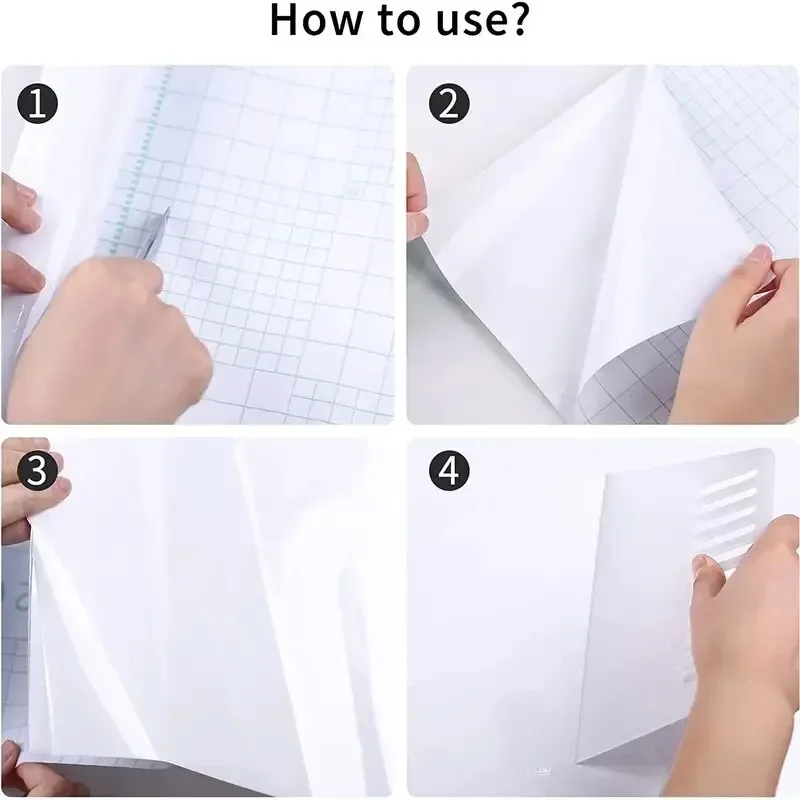 How to use?

1

2

3

4