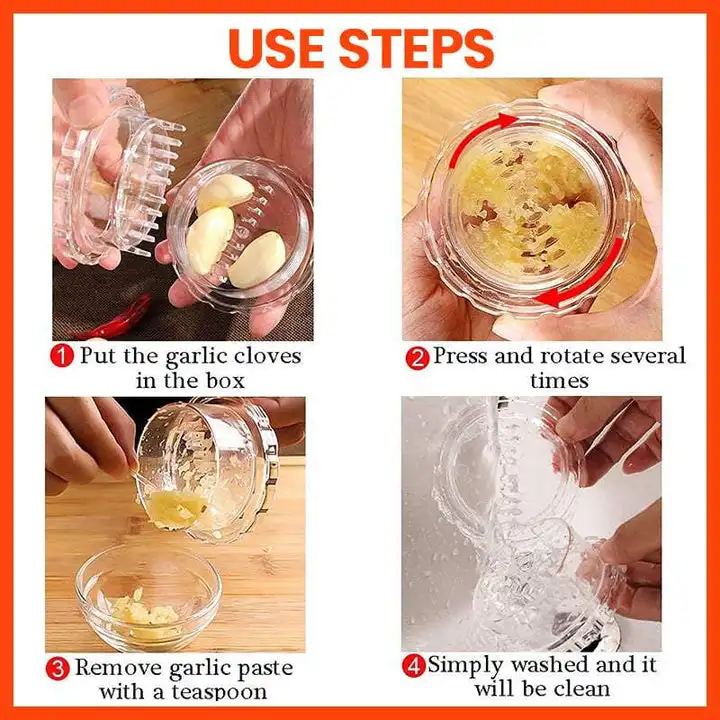 USE STEPS

1 Put the garlic cloves in the box

2 Press and rotate several times

3 Remove garlic paste with a teaspoon

4 Simply washed and it will be clean