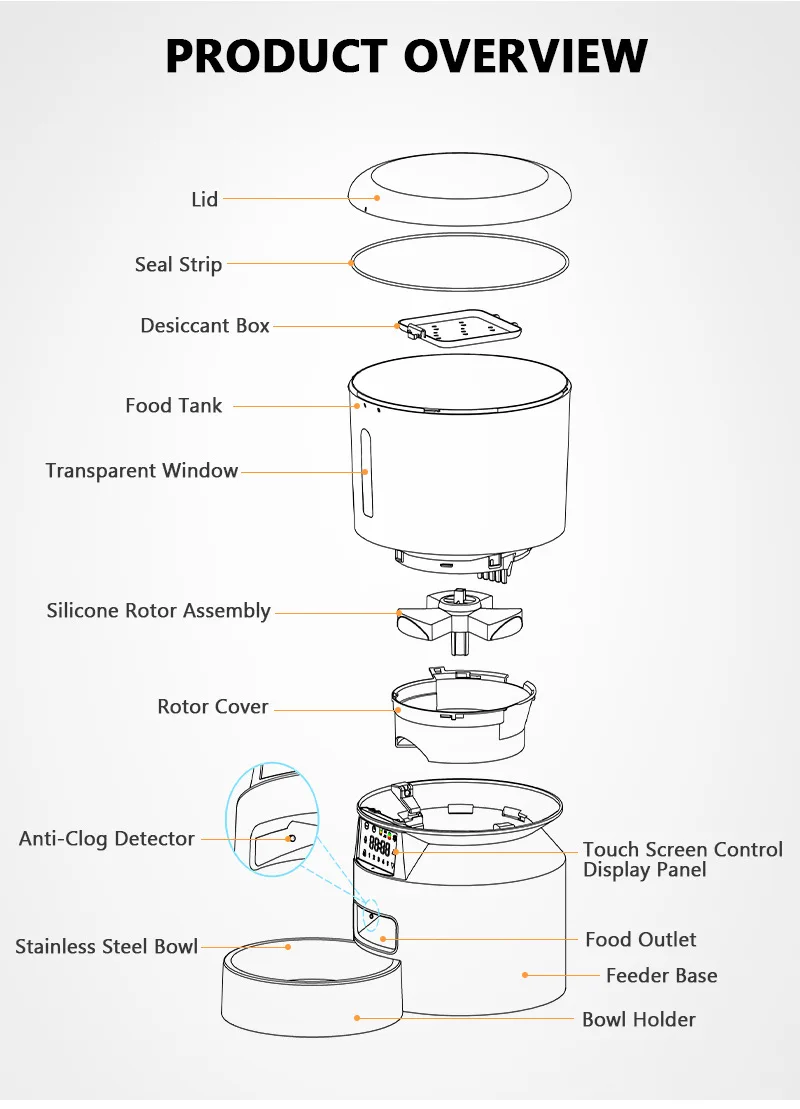 PRODUCT OVERVIEW

Lid

Seal Strip

Desiccant Box

Food Tank

Transparent Window

Silicone Rotor Assembly

Rotor Cover

Anti-Clog Detector

Touch Screen Control Display Panel

Stainless Steel Bowl

Food Outlet

Feeder Base

Bowl Holder