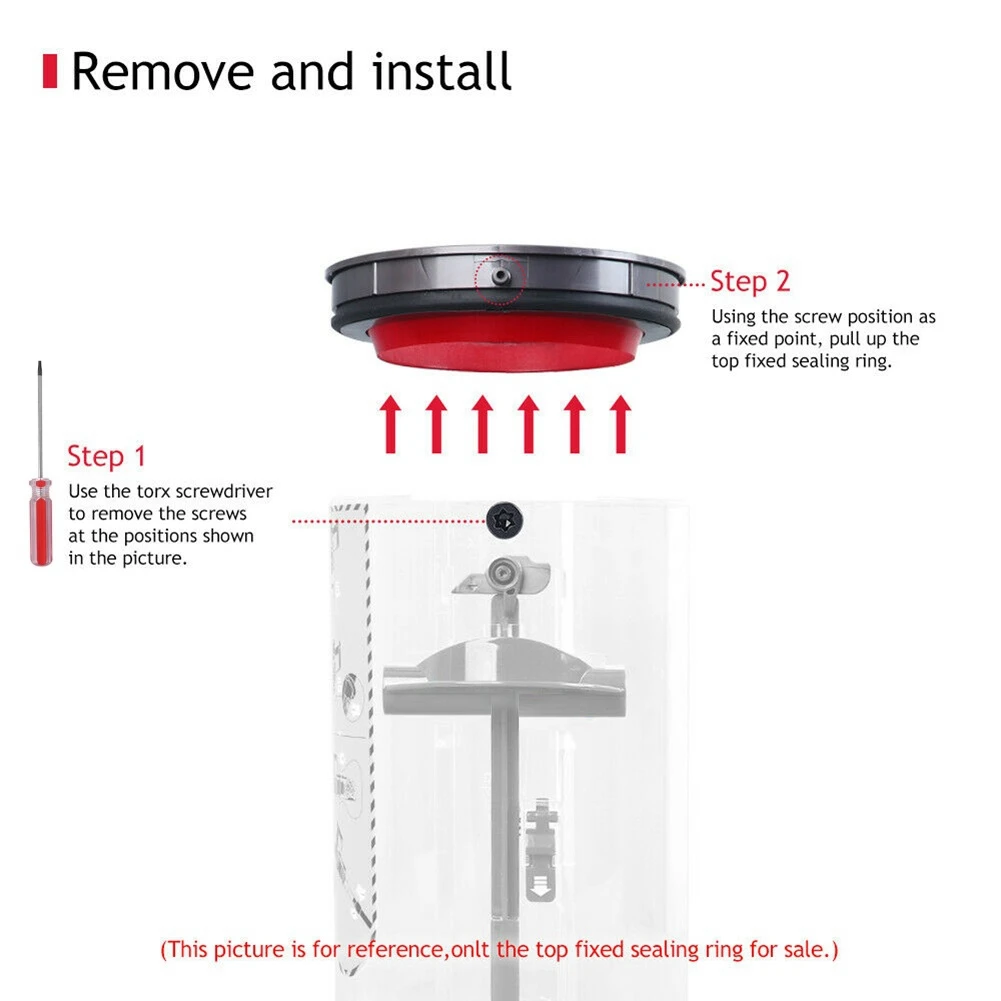 Remove and install

Step 2
Using the screw position as a fixed point, pull up the top fixed sealing ring.

Step 1
Use the torx screwdriver to remove the screws at the positions shown in the picture.

(This picture is for reference,onlt the top fixed sealing ring for sale.)