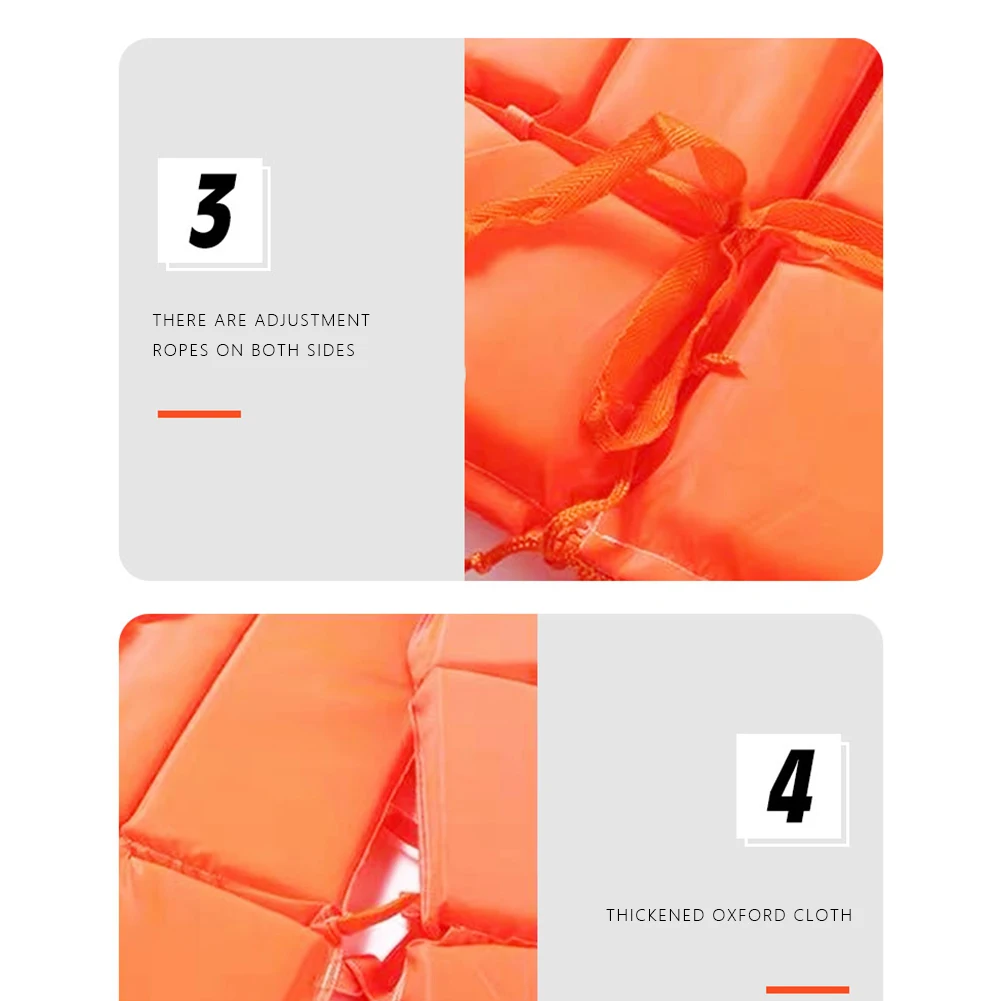 3

THERE ARE ADJUSTMENT ROPES ON BOTH SIDES

4

THICKENED OXFORD CLOTH