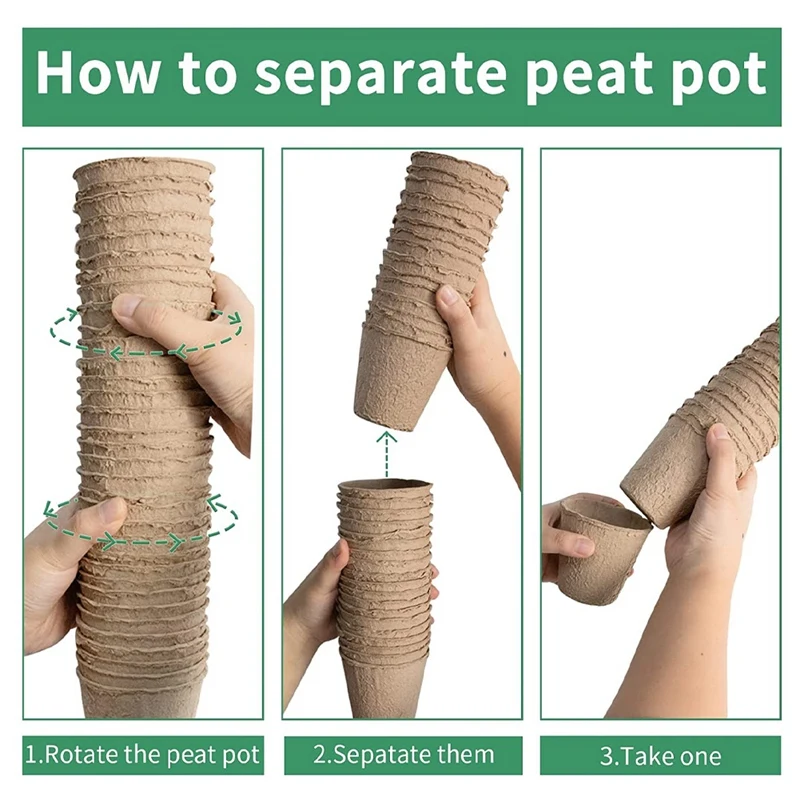 How to separate peat pot

1.Rotate the peat pot

2.Sepatate them

3.Take one