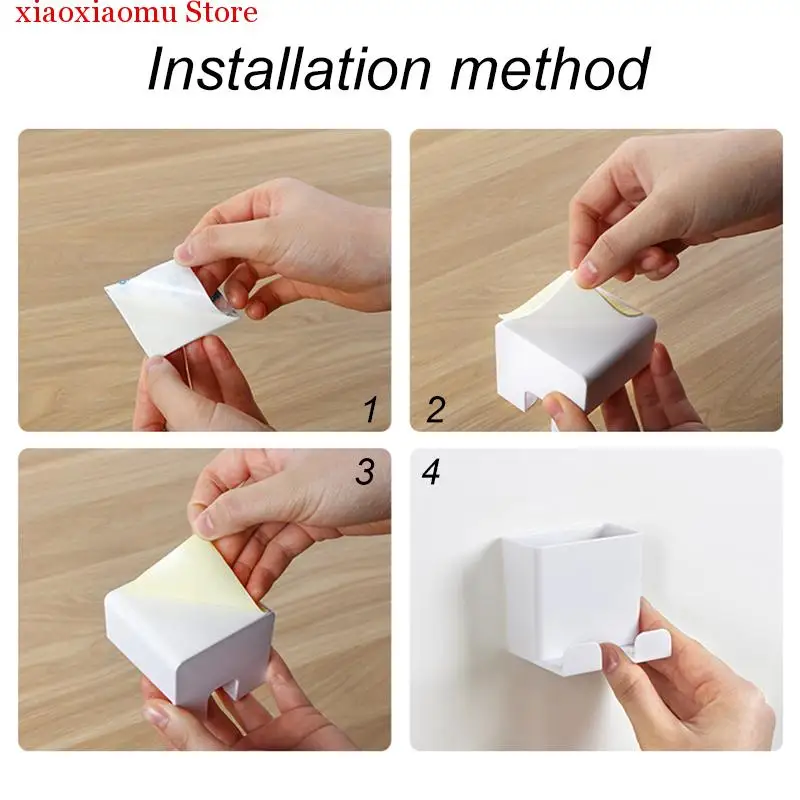 xiaoxiaomu Store

Installation method

1

2

3

4