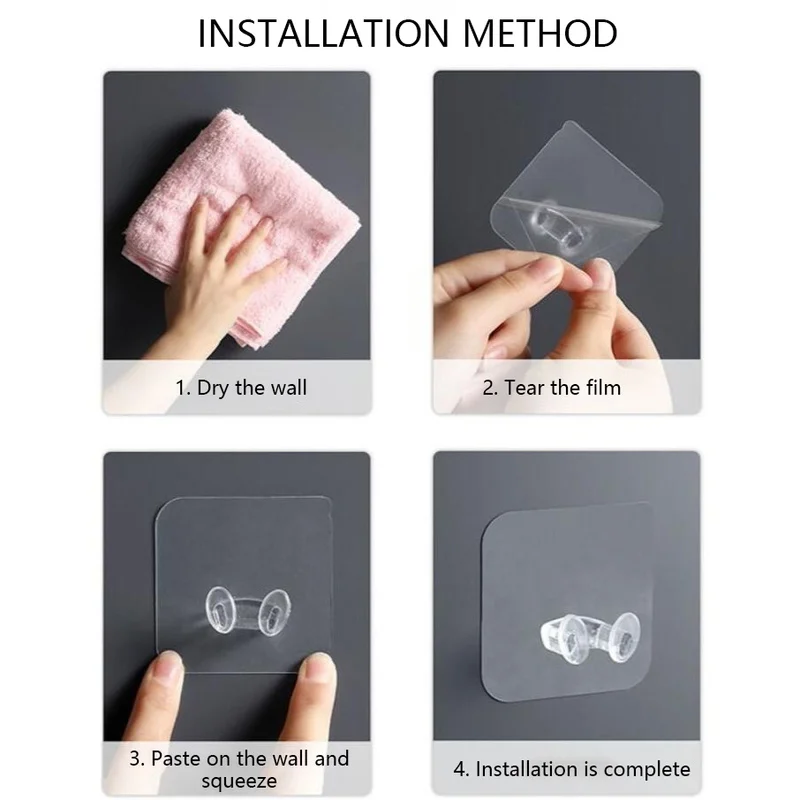 INSTALLATION METHOD

1. Dry the wall

2. Tear the film

3. Paste on the wall and squeeze

4. Installation is complete