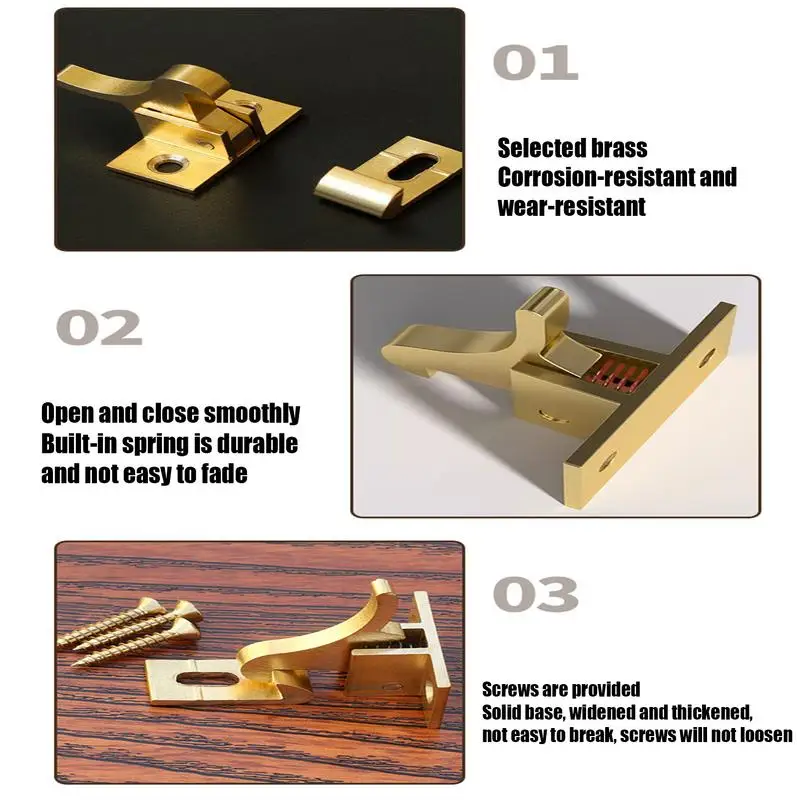 01

Selected brass
Corrosion-resistant and wear-resistant

02

Open and close smoothly
Built-in spring is durable and not easy to fade

03

Screws are provided
Solid base, widened and thickened, not easy to break, screws will not loosen