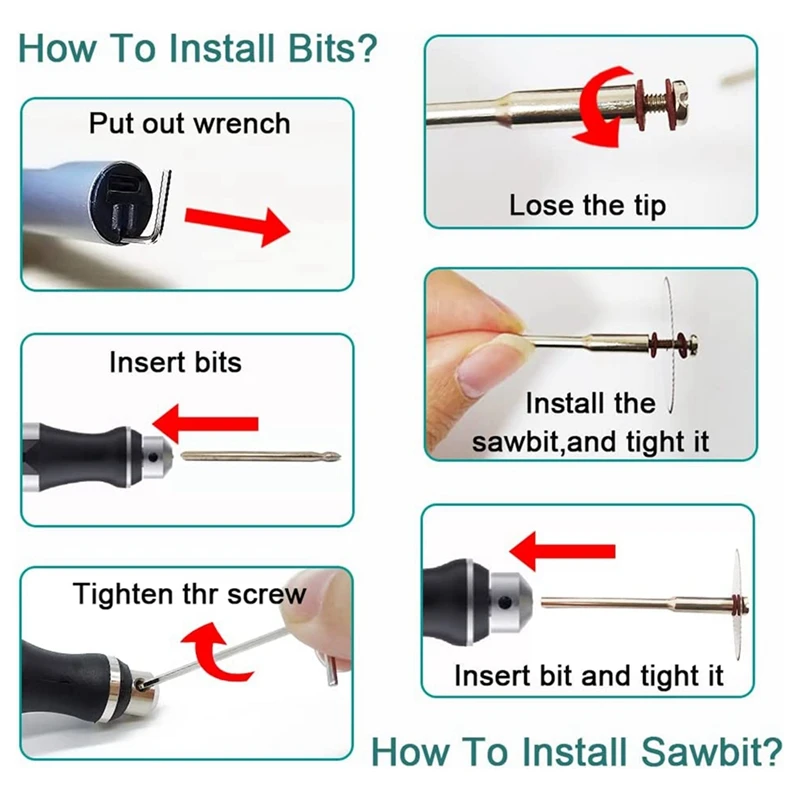 How To Install Bits?

Put out wrench

Insert bits

Tighten thr screw

Lose the tip

Install the sawbit,and tight it

Insert bit and tight it

How To Install Sawbit?