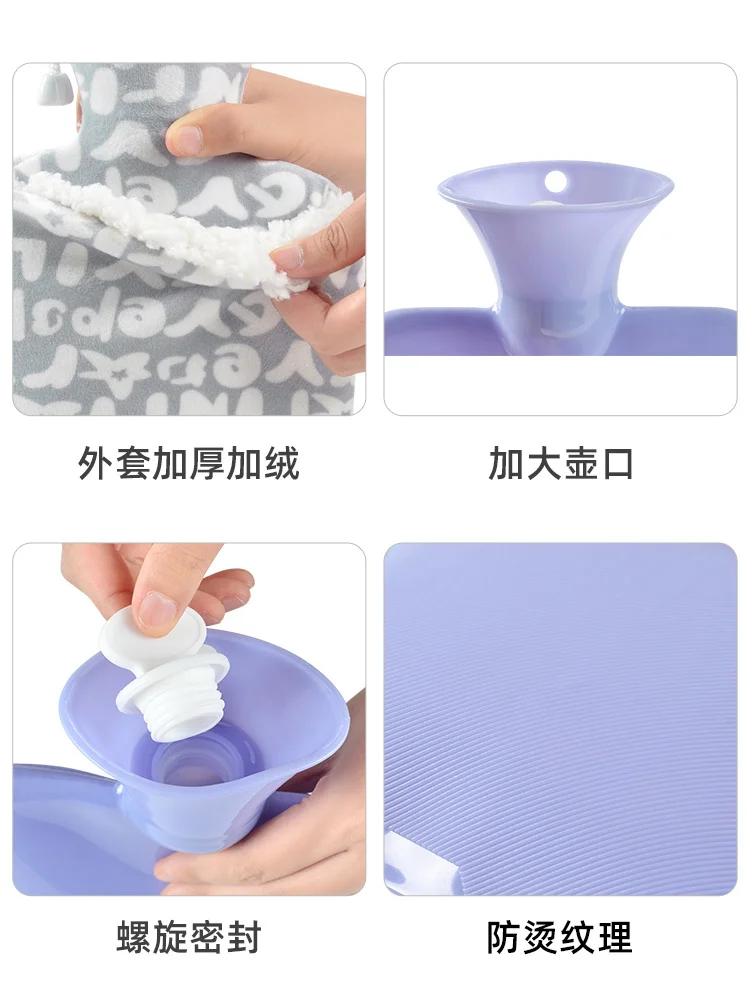 外套加厚加绒

加大壶口

螺旋密封

防烫纹理