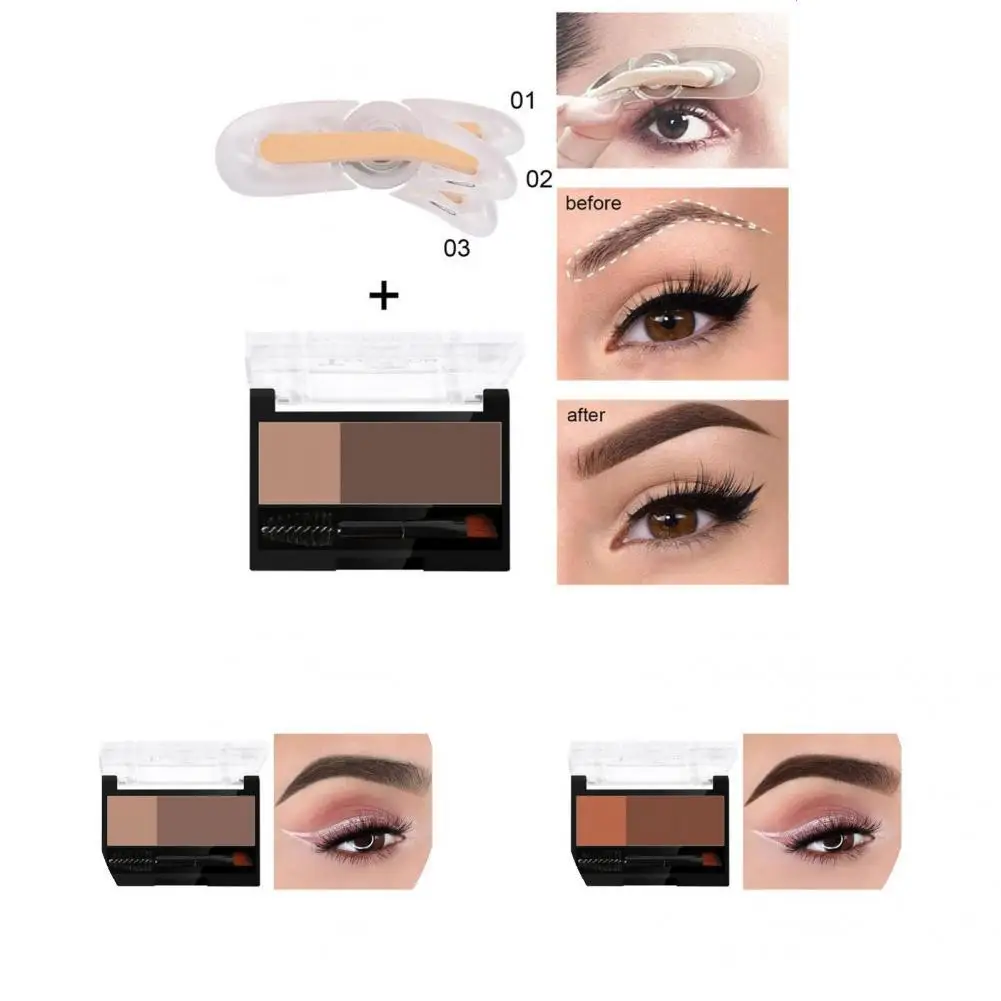 01
02
03
+
before
after