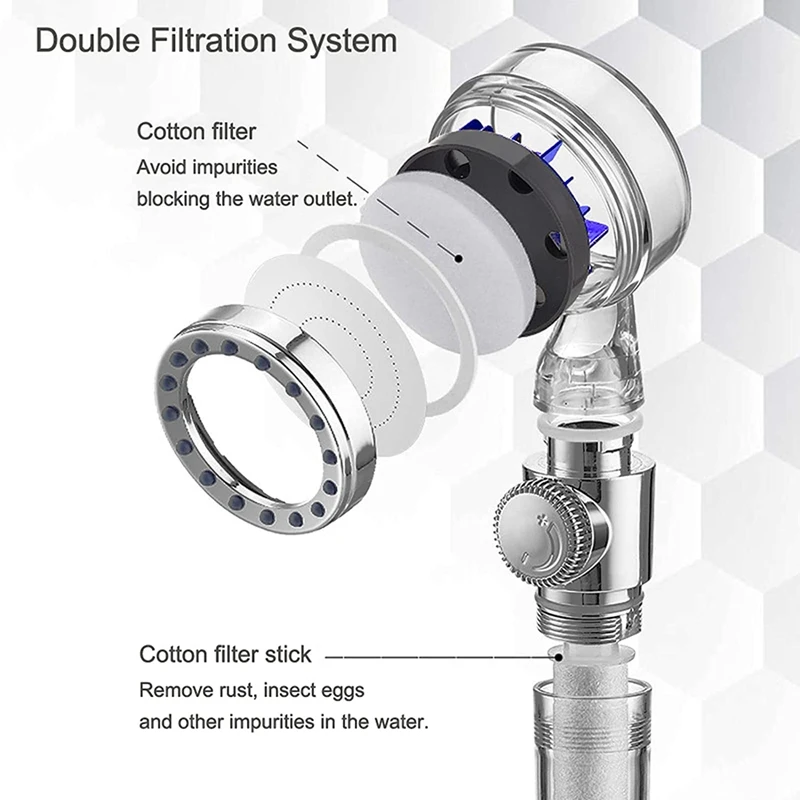 Double Filtration System

Cotton filter
Avoid impurities blocking the water outlet.

Cotton filter stick
Remove rust, insect eggs and other impurities in the water.