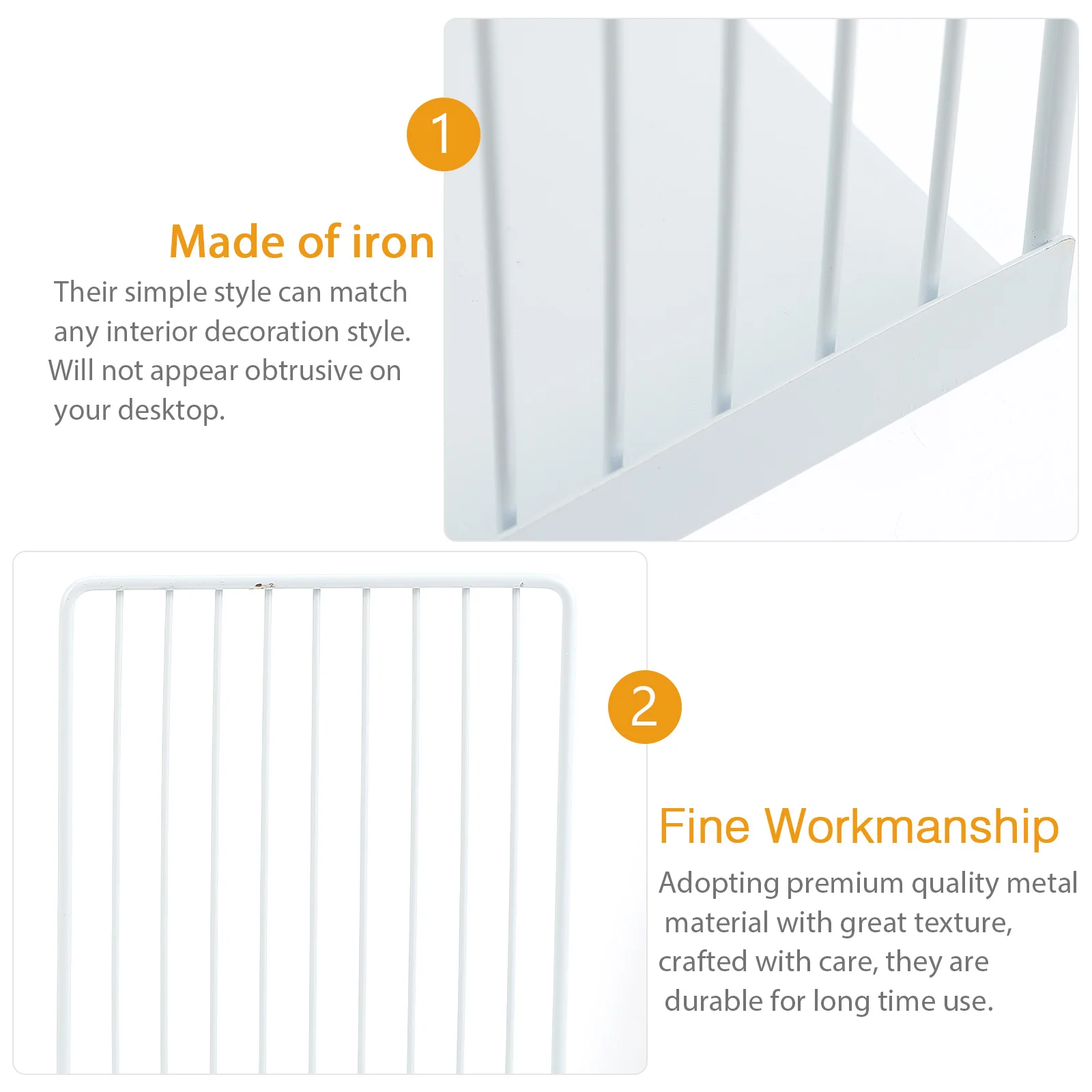 1

Made of iron

Their simple style can match any interior decoration style. Will not appear obtrusive on your desktop.

2

Fine Workmanship

Adopting premium quality metal material with great texture, crafted with care, they are durable for long time use.