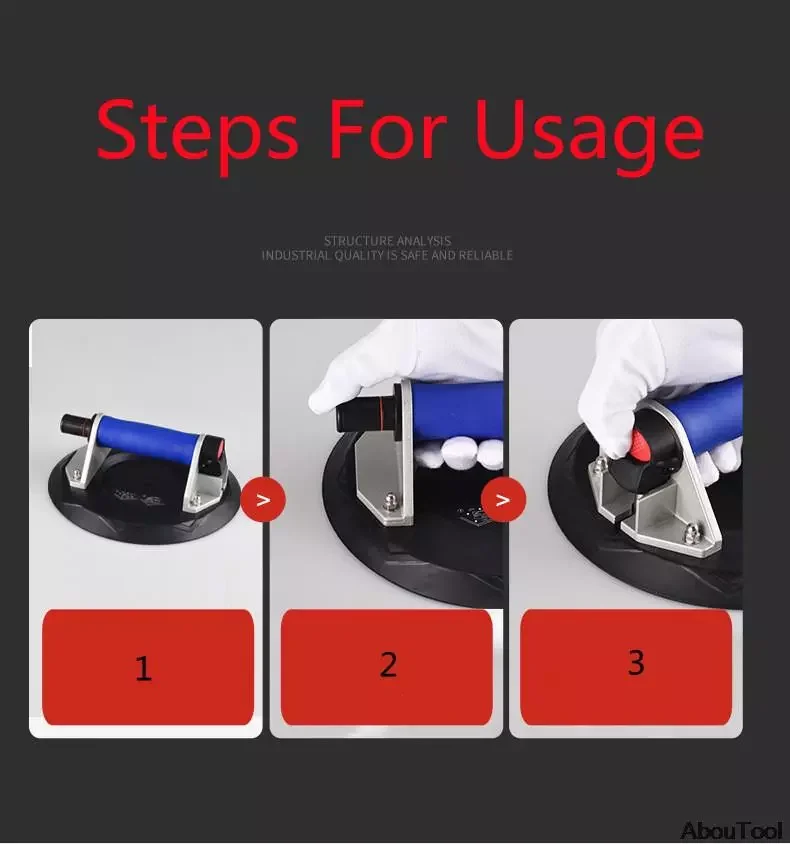 Steps For Usage

STRUCTURE ANALYSIS
INDUSTRIAL QUALITY IS SAFE AND RELIABLE

>

>

1

2

3

AbouTool